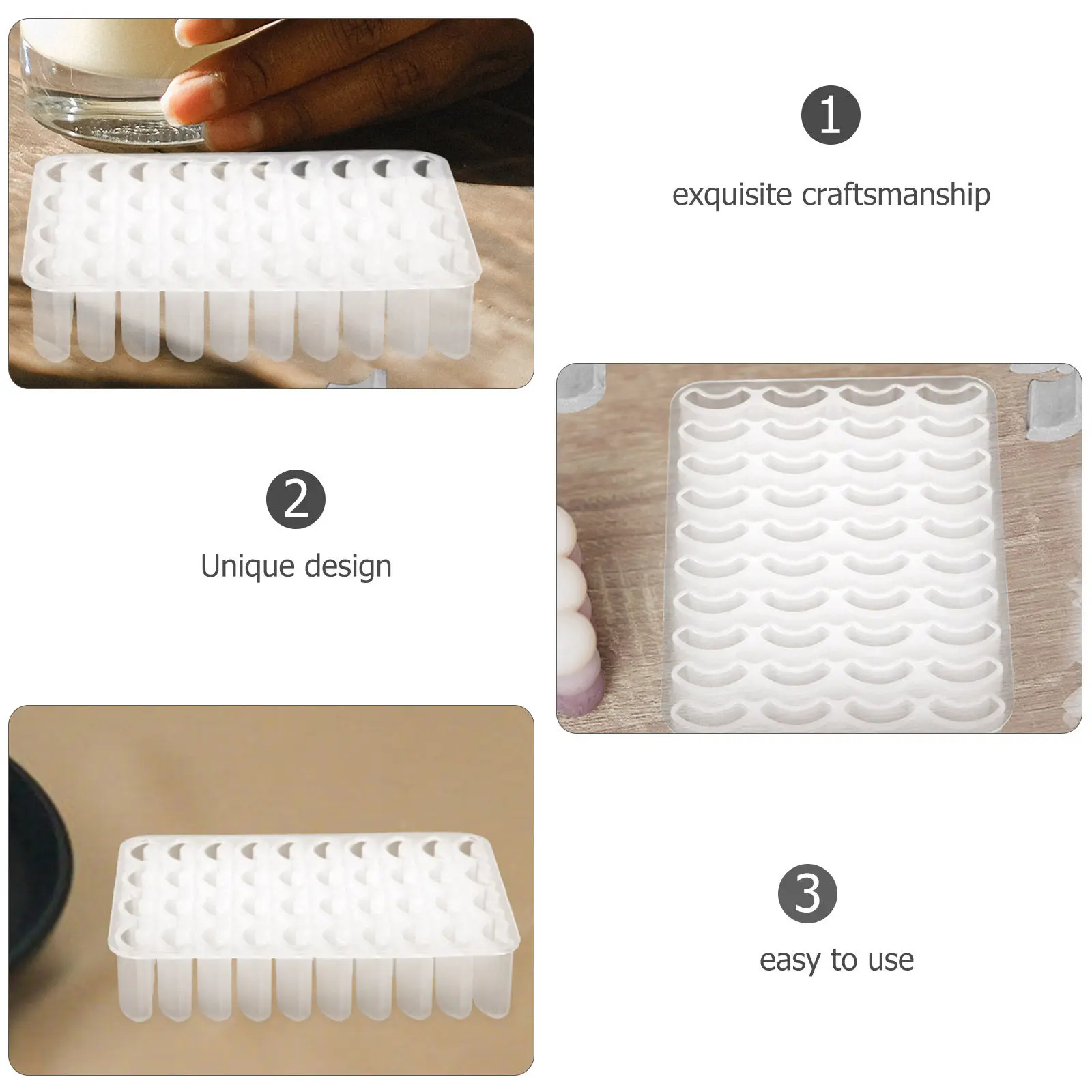 1

exquisite craftsmanship

2

Unique design

3

easy to use