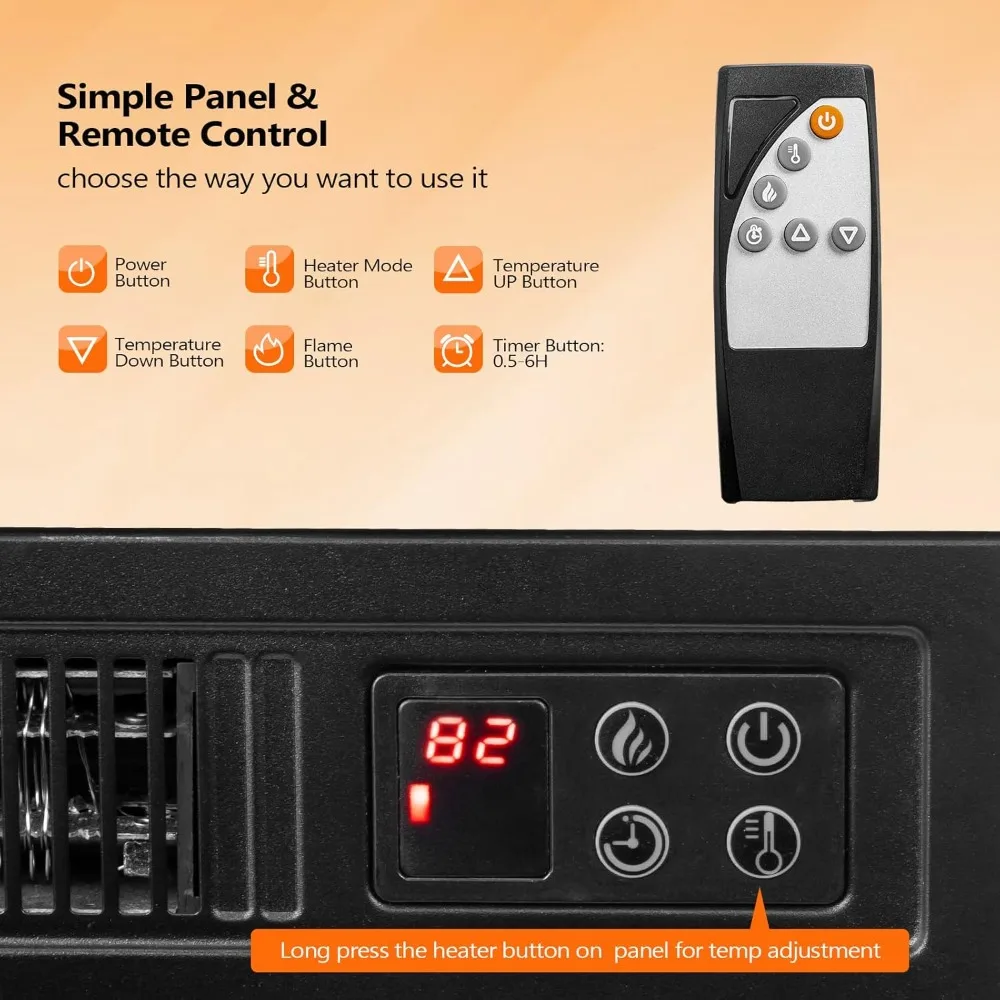 Simple Panel & Remote Control
choose the way you want to use it

Power Button

Heater Mode Button

Temperature UP Button

Temperature Down Button

Flame Button

Timer Button: 0.5-6H

82

Long press the heater button on panel for temp adjustment