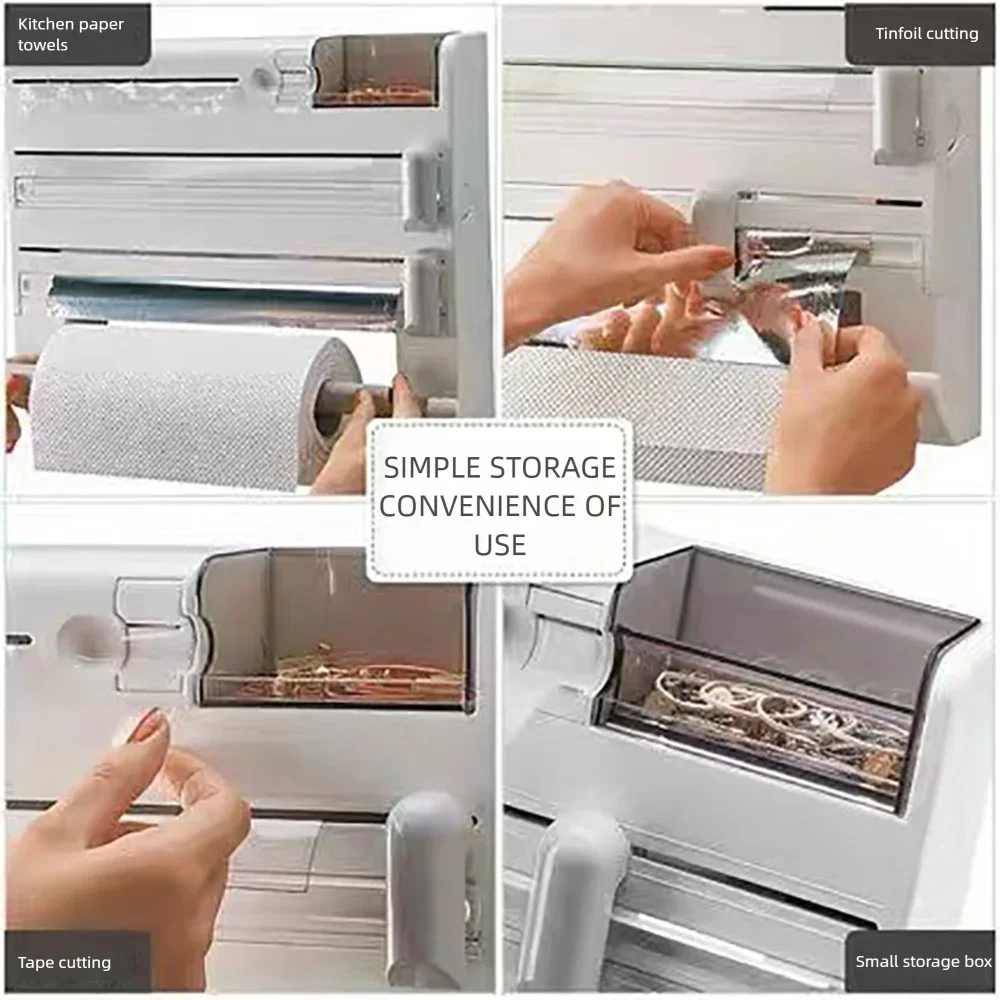 Kitchen paper towels

Tinfoil cutting

SIMPLE STORAGE CONVENIENCE OF USE

Tape cutting

Small storage box