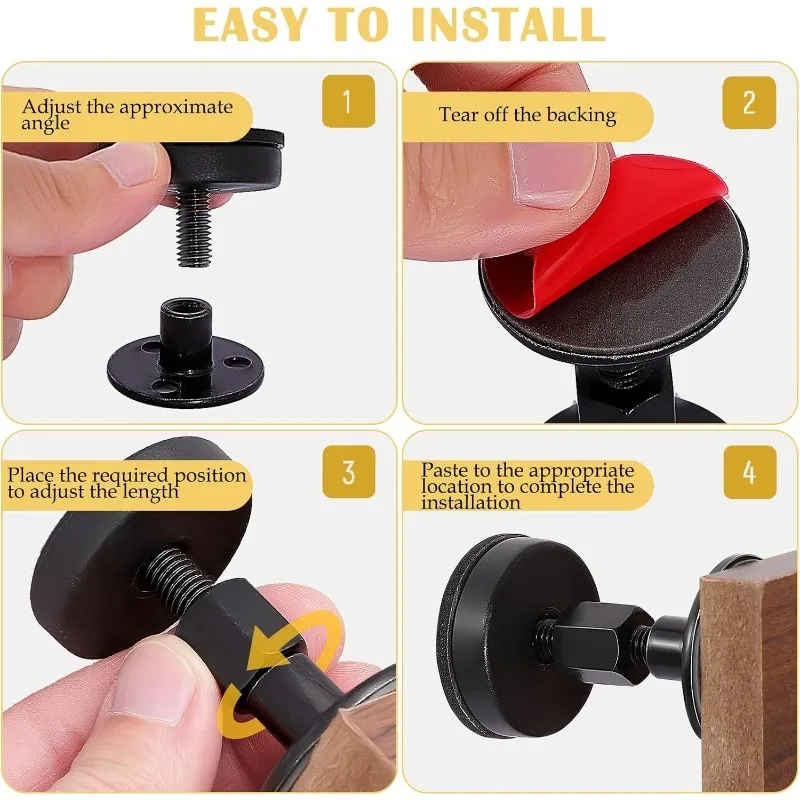 EASY TO INSTALL

Adjust the approximate angle

1

Tear off the backing

2

Place the required position to adjust the length

3

Paste to the appropriate location to complete the installation

4