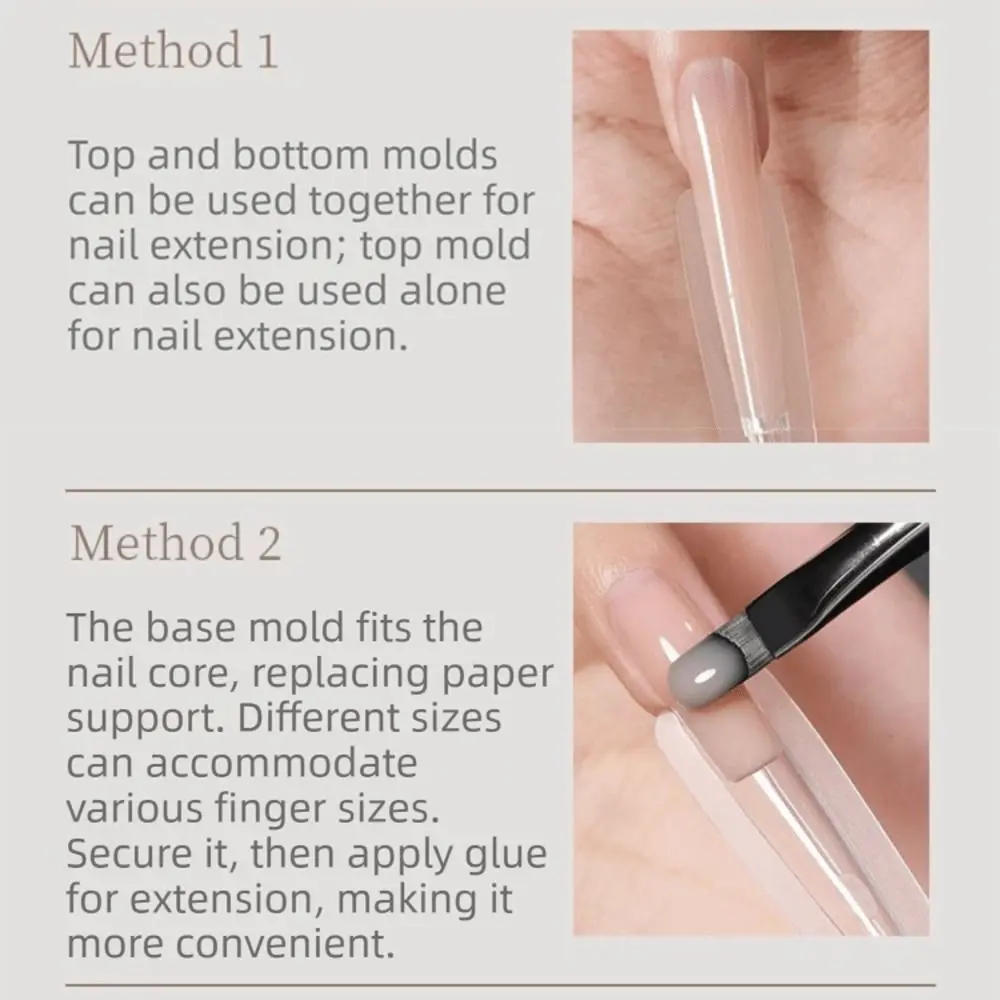 Method 1

Top and bottom molds can be used together for nail extension; top mold can also be used alone for nail extension.

Method 2

The base mold fits the nail core, replacing paper support. Different sizes can accommodate various finger sizes. Secure it, then apply glue for extension, making it more convenient.