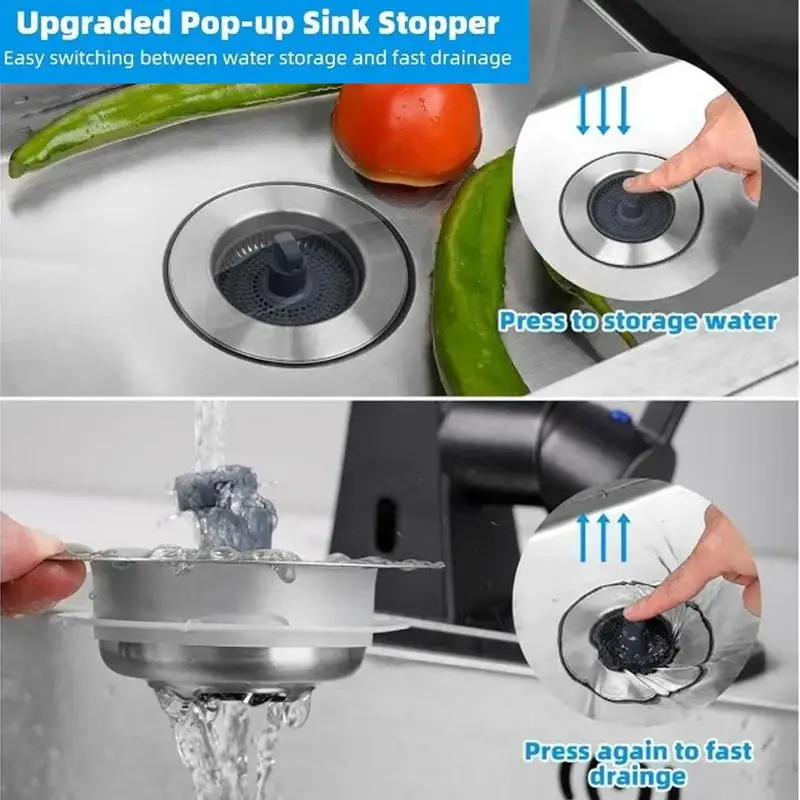 Upgraded Pop-up Sink Stopper
Easy switching between water storage and fast drainage

Press to storage water

Press again to fast drainge