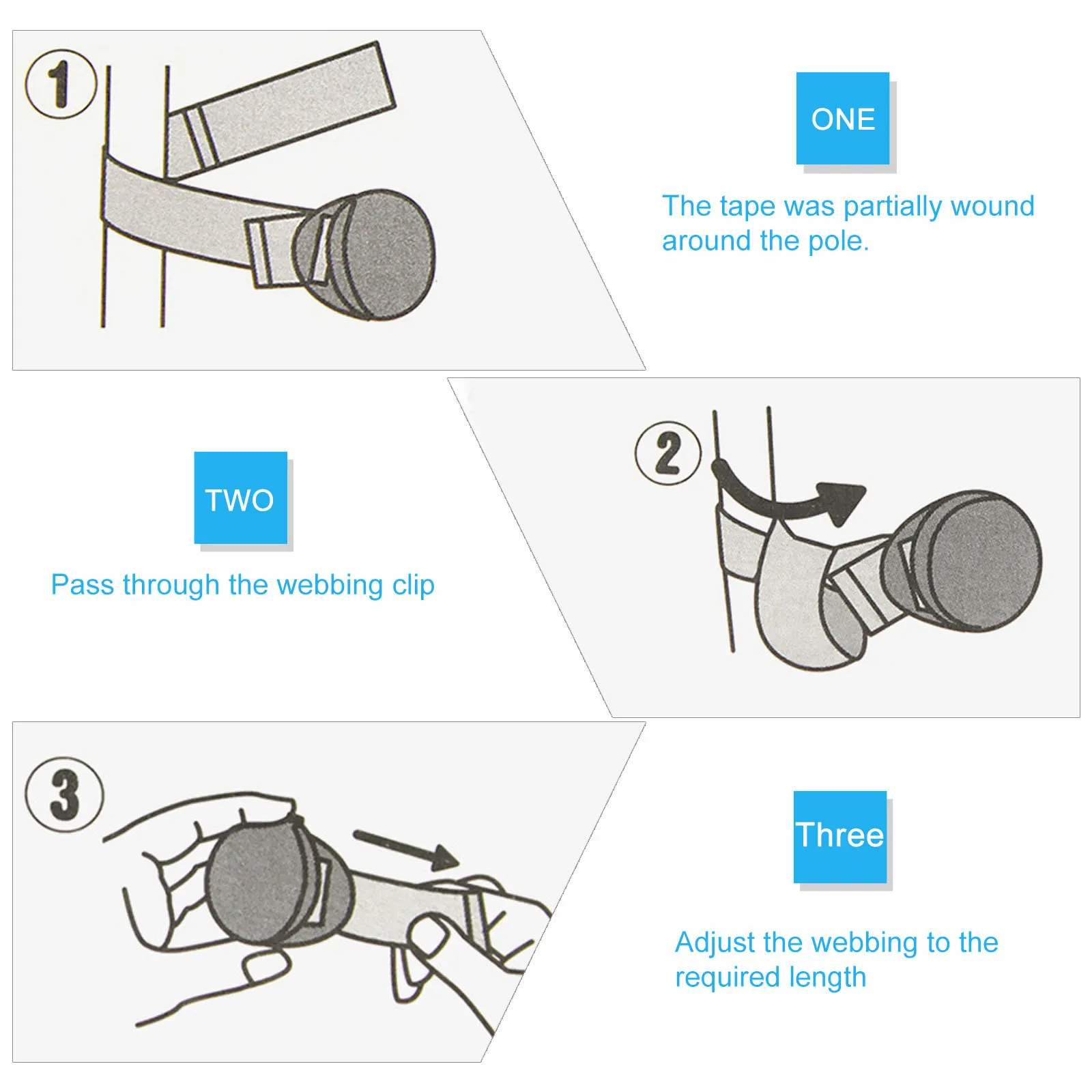 1

ONE

The tape was partially wound around the pole.

TWO

Pass through the webbing clip

2

3

Three

Adjust the webbing to the required length