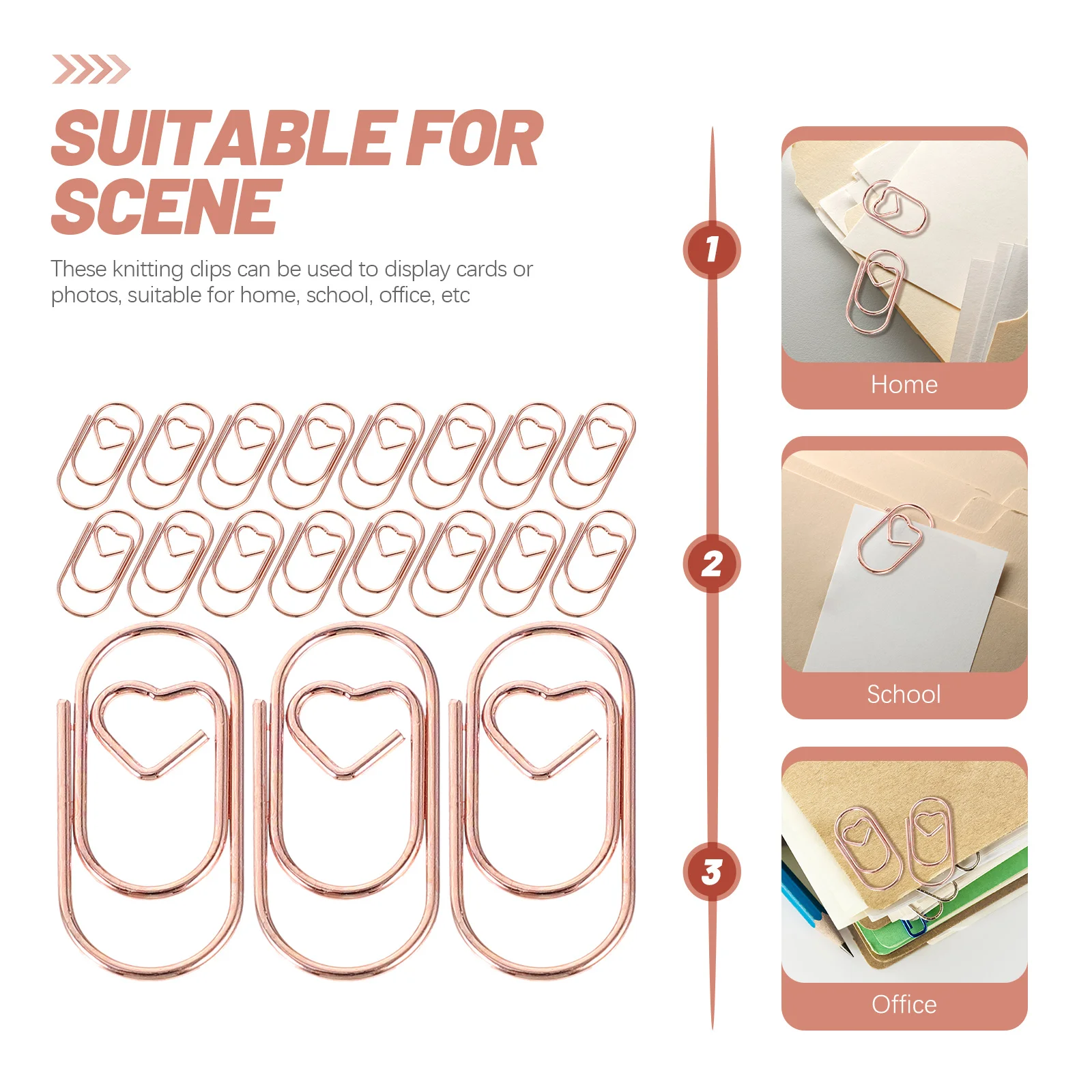 SUITABLE FOR SCENE

These knitting clips can be used to display cards or photos, suitable for home, school, office, etc

1

Home

2

School

3

Office