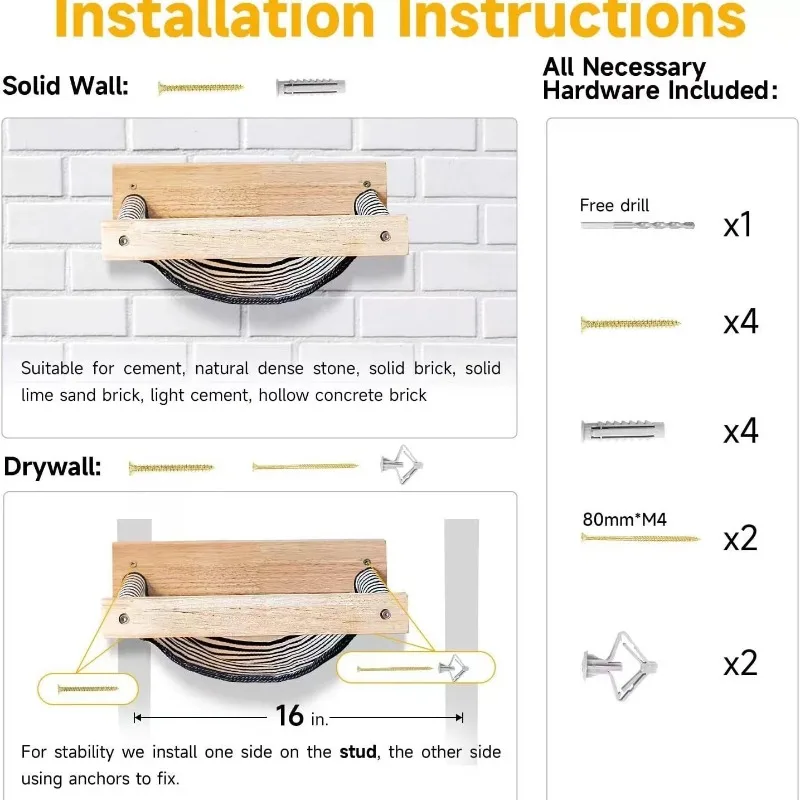 Installation Instructions

Solid Wall:

Suitable for cement, natural dense stone, solid brick, solid lime sand brick, light cement, hollow concrete brick

Drywall:

16 in.

For stability we install one side on the stud, the other side using anchors to fix.

All Necessary Hardware Included:

Free drill x1

x4

x4

80mm*M4 x2

x2