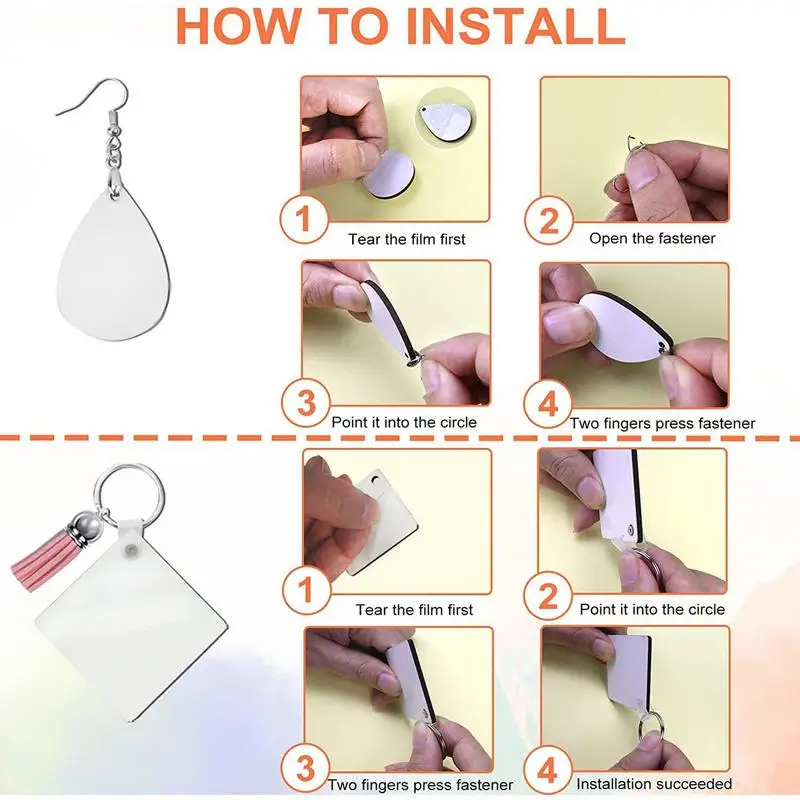 HOW TO INSTALL

1 Tear the film first

2 Open the fastener

3 Point it into the circle

4 Two fingers press fastener

1 Tear the film first

2 Point it into the circle

3 Two fingers press fastener

4 Installation succeeded