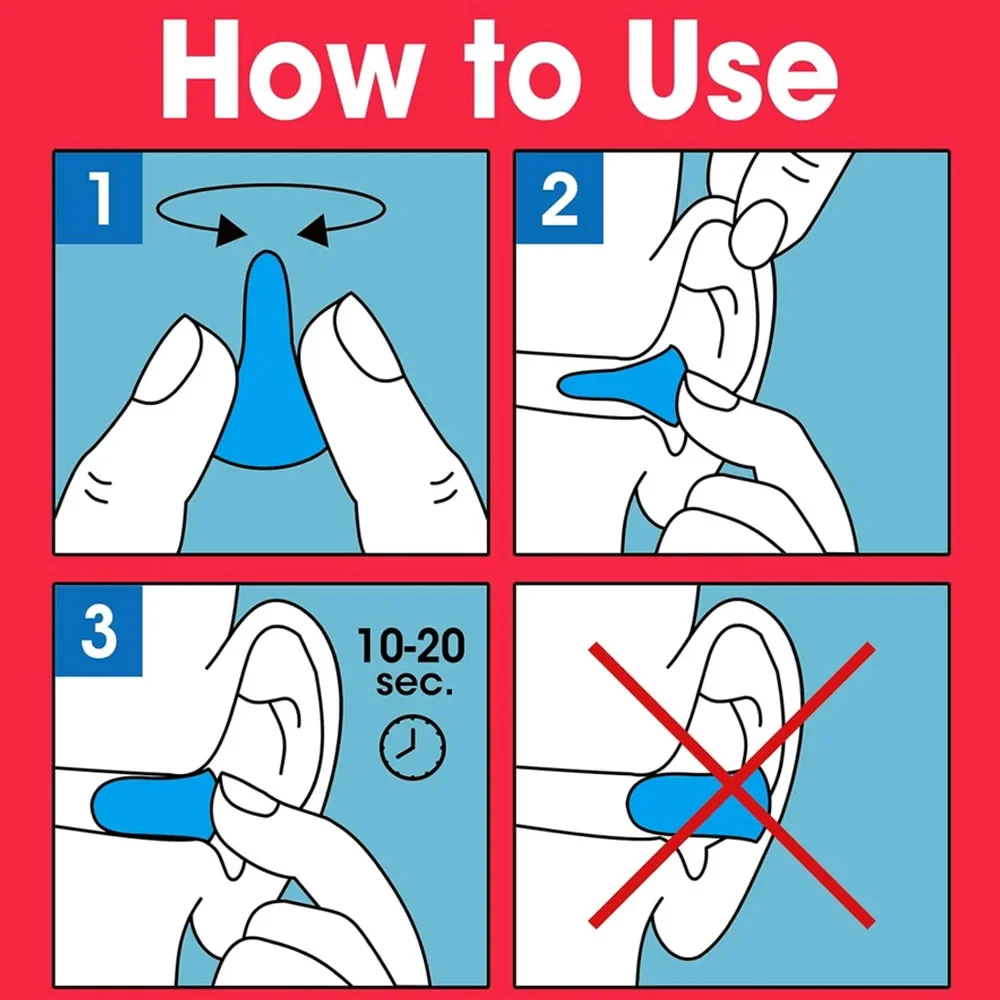 How to Use

1

2

3

10-20
sec.