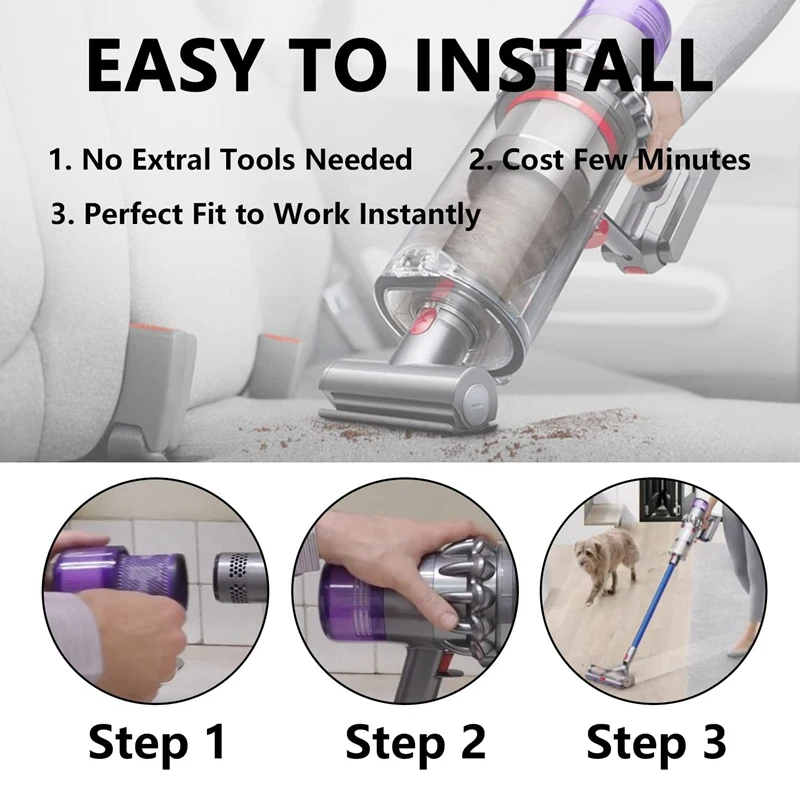 EASY TO INSTALL

1. No Extral Tools Needed
2. Cost Few Minutes
3. Perfect Fit to Work Instantly

Step 1
Step 2
Step 3