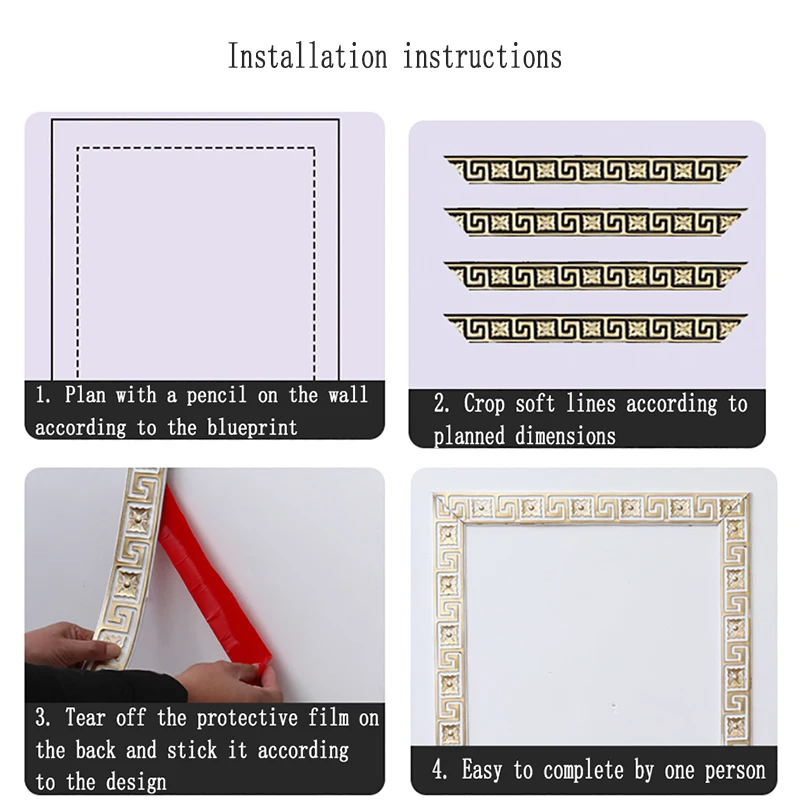 Installation instructions

1. Plan with a pencil on the wall according to the blueprint

2. Crop soft lines according to planned dimensions

3. Tear off the protective film on the back and stick it according to the design

4. Easy to complete by one person