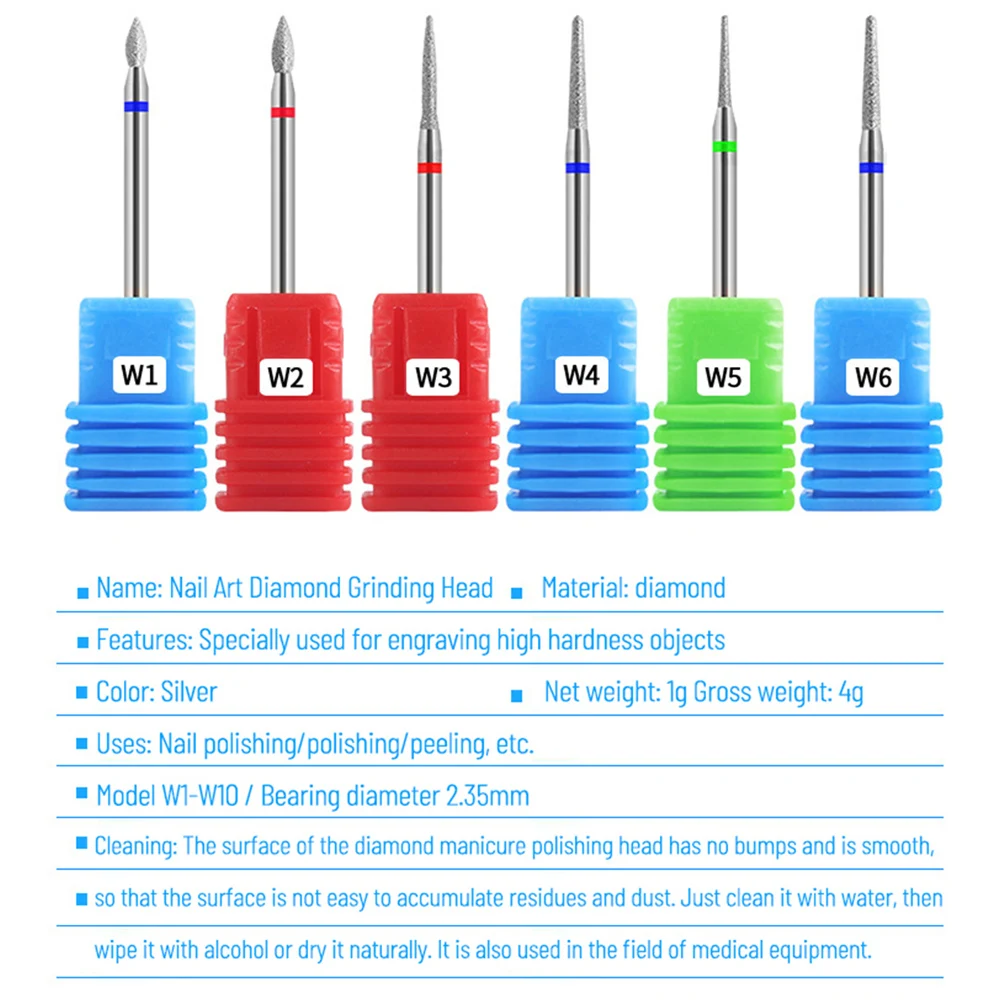 W1 W2 W3 W4 W5 W6

Name: Nail Art Diamond Grinding Head Material: diamond

Features: Specially used for engraving high hardness objects

Color: Silver Net weight: 1g Gross weight: 4g

Uses: Nail polishing/polishing/peeling, etc.

Model W1-W10 / Bearing diameter 2.35mm

Cleaning: The surface of the diamond manicure polishing head has no bumps and is smooth,

so that the surface is not easy to accumulate residues and dust. Just clean it with water, then wipe it with alcohol or dry it naturally. It is also used in the field of medical equipment.