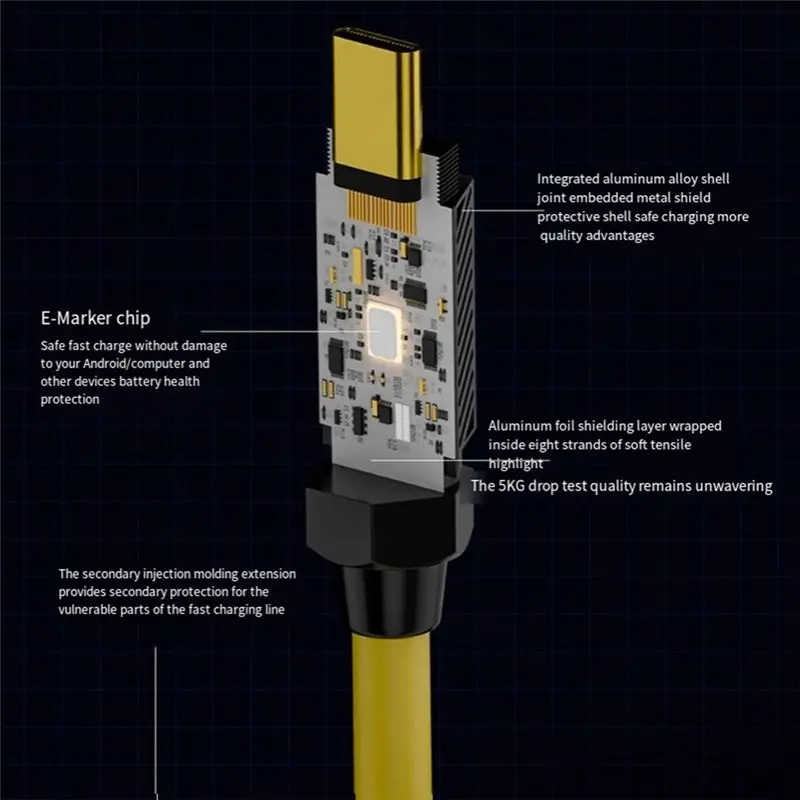 Integrated aluminum alloy shell joint embedded metal shield protective shell safe charging more quality advantages

E-Marker chip

Safe fast charge without damage to your Android/computer and other devices battery health protection

Aluminum foil shielding layer wrapped inside eight strands of soft tensile highlight

The 5KG drop test quality remains unwavering

The secondary injection molding extension provides secondary protection for the vulnerable parts of the fast charging line