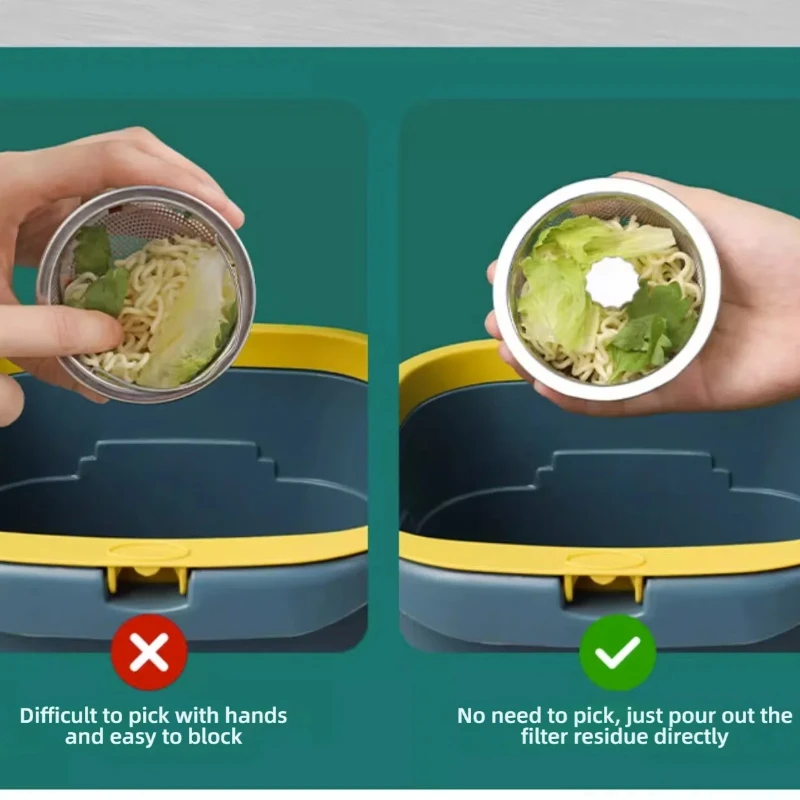 Difficult to pick with hands and easy to block

No need to pick, just pour out the filter residue directly