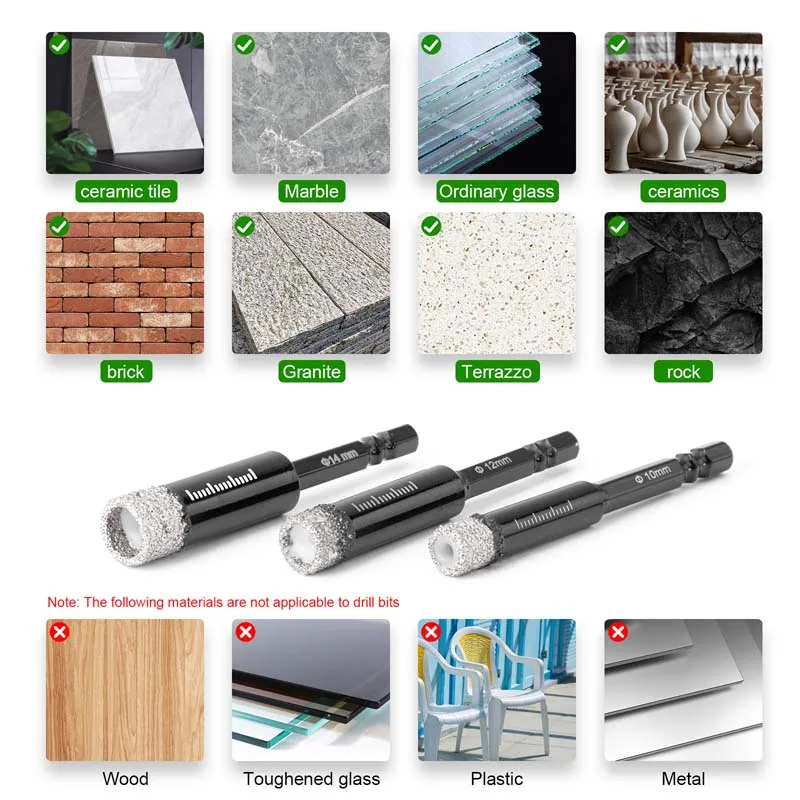 ceramic tile
Marble
Ordinary glass
ceramics
brick
Granite
Terrazzo
rock
Φ14 mm
Φ 12mm
Φ 10mm
Note: The following materials are not applicable to drill bits
Wood
Toughened glass
Plastic
Metal