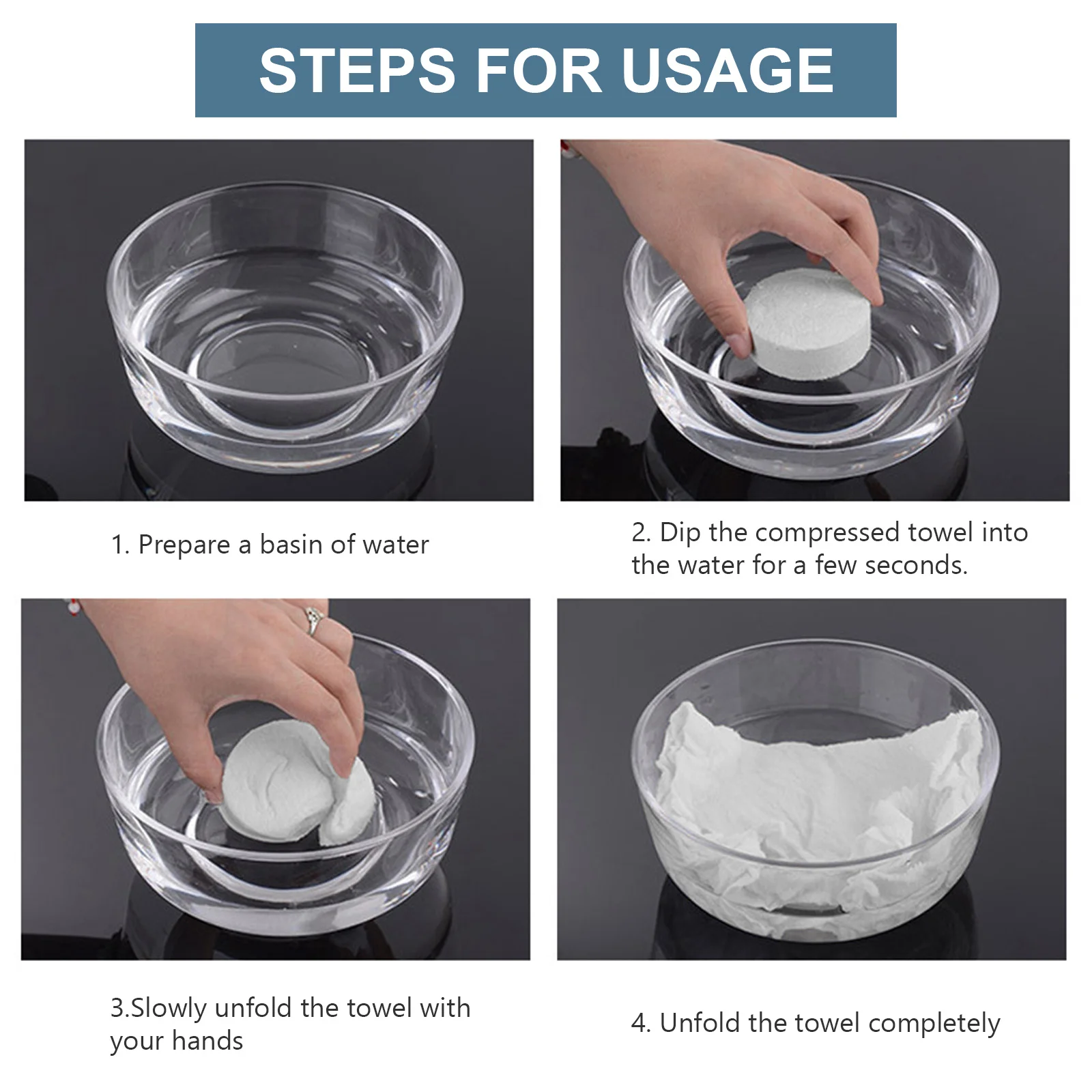 STEPS FOR USAGE

1. Prepare a basin of water

2. Dip the compressed towel into the water for a few seconds.

3.Slowly unfold the towel with your hands

4. Unfold the towel completely