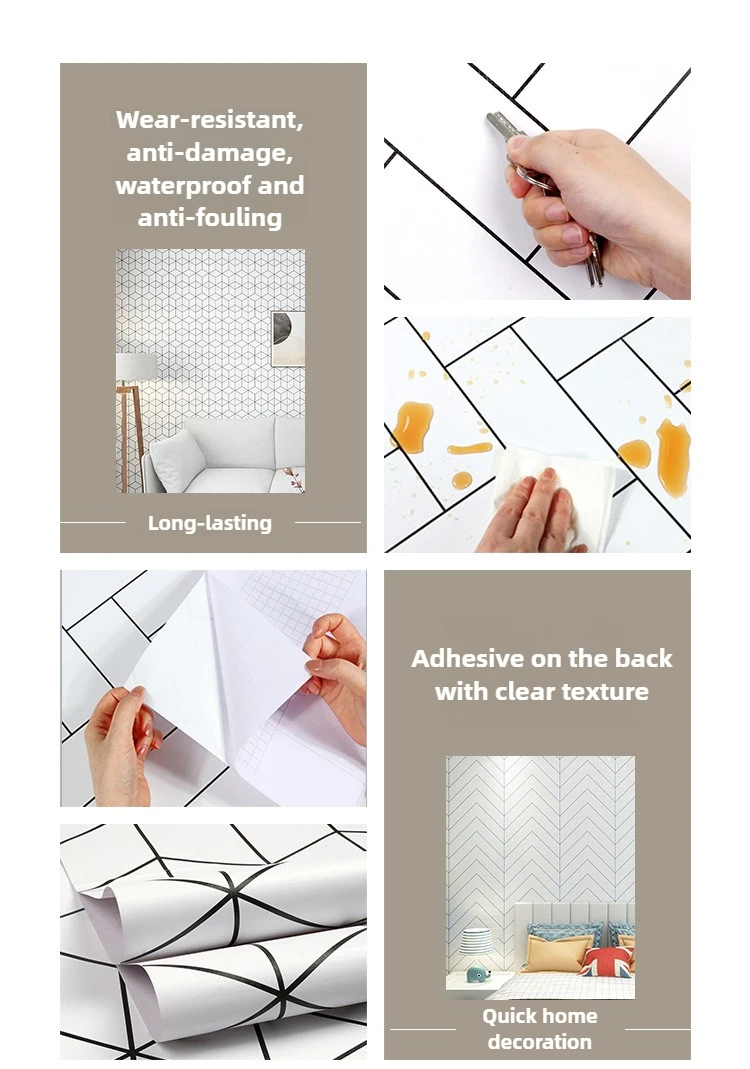 Wear-resistant, anti-damage, waterproof and anti-fouling

Long-lasting

Adhesive on the back with clear texture

Quick home decoration