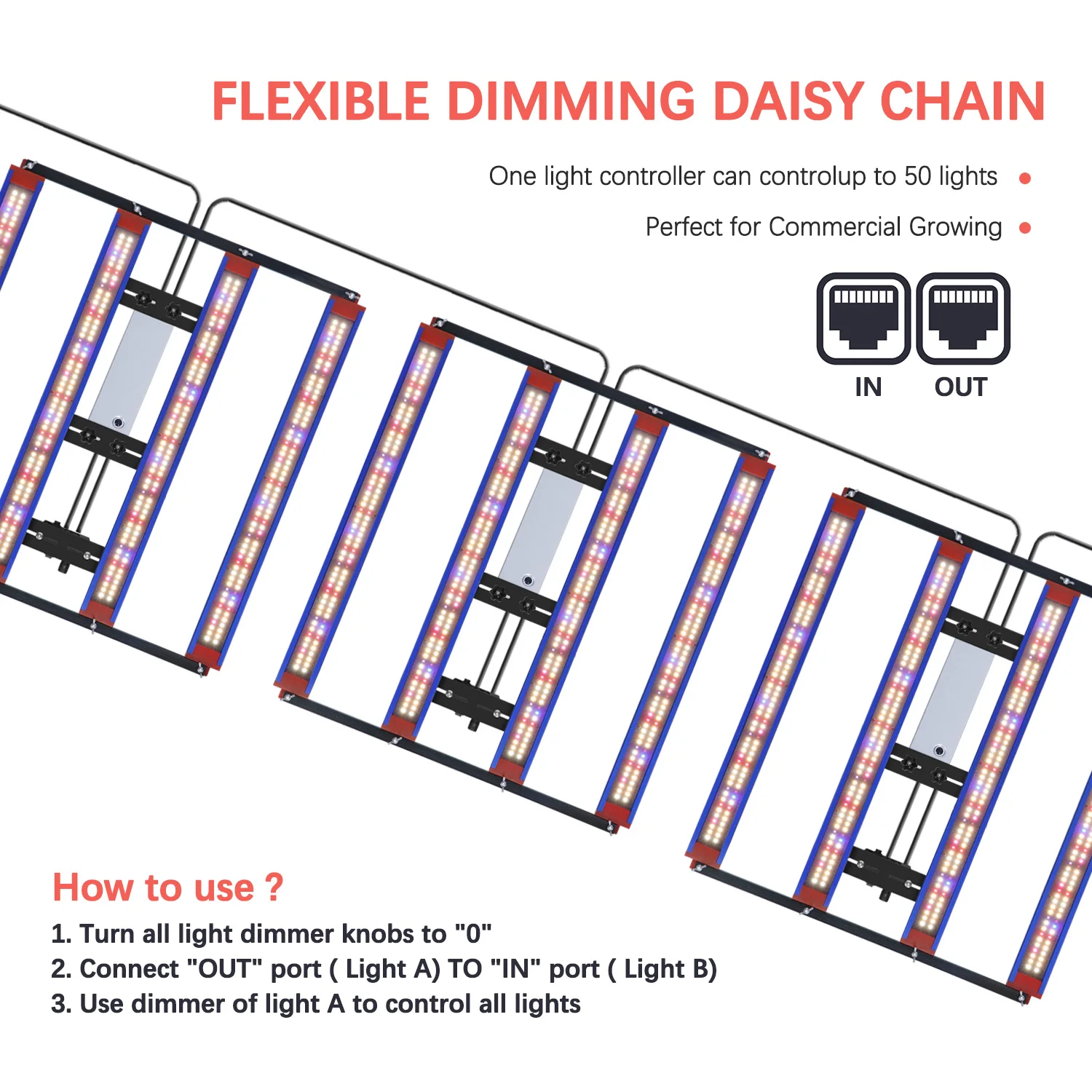 FLEXIBLE DIMMING DAISY CHAIN

One light controller can controlup to 50 lights

Perfect for Commercial Growing

IN OUT

How to use ?

1. Turn all light dimmer knobs to "0"
2. Connect "OUT" port ( Light A) TO "IN" port ( Light B)
3. Use dimmer of light A to control all lights