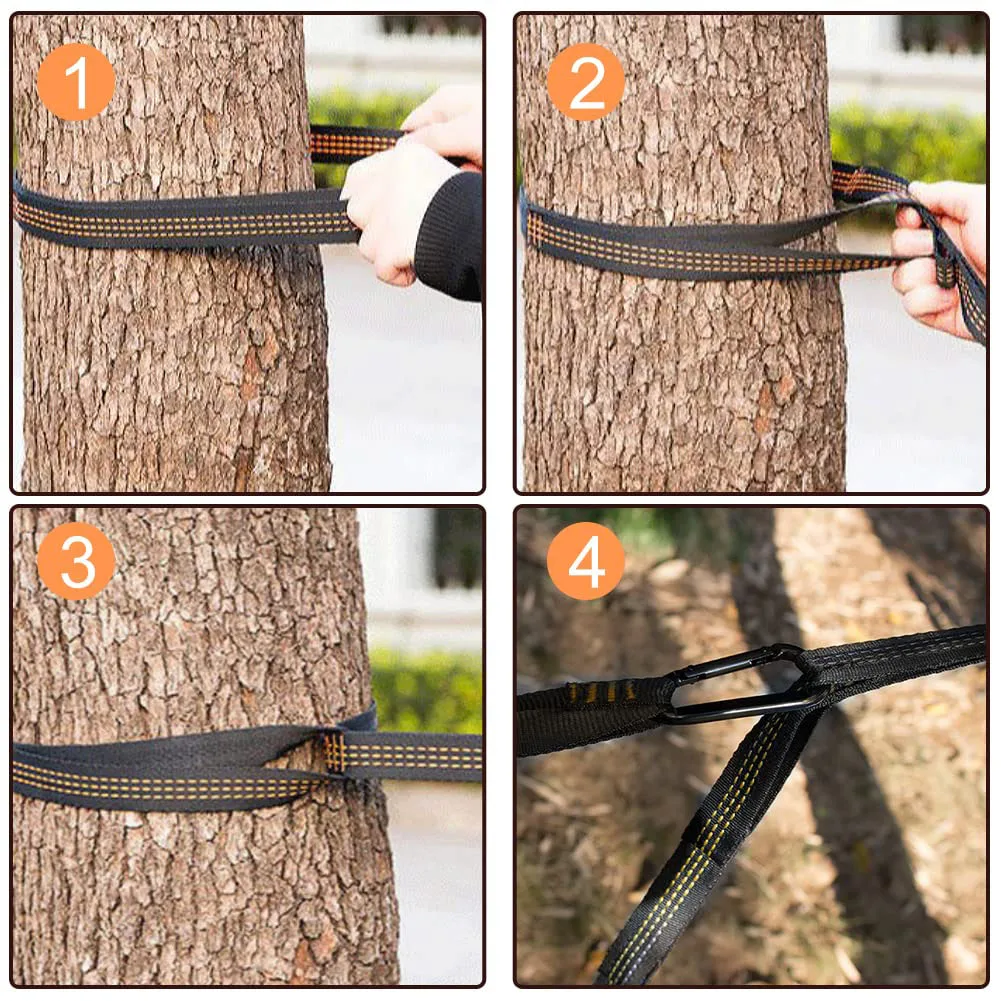 1

2

3

4