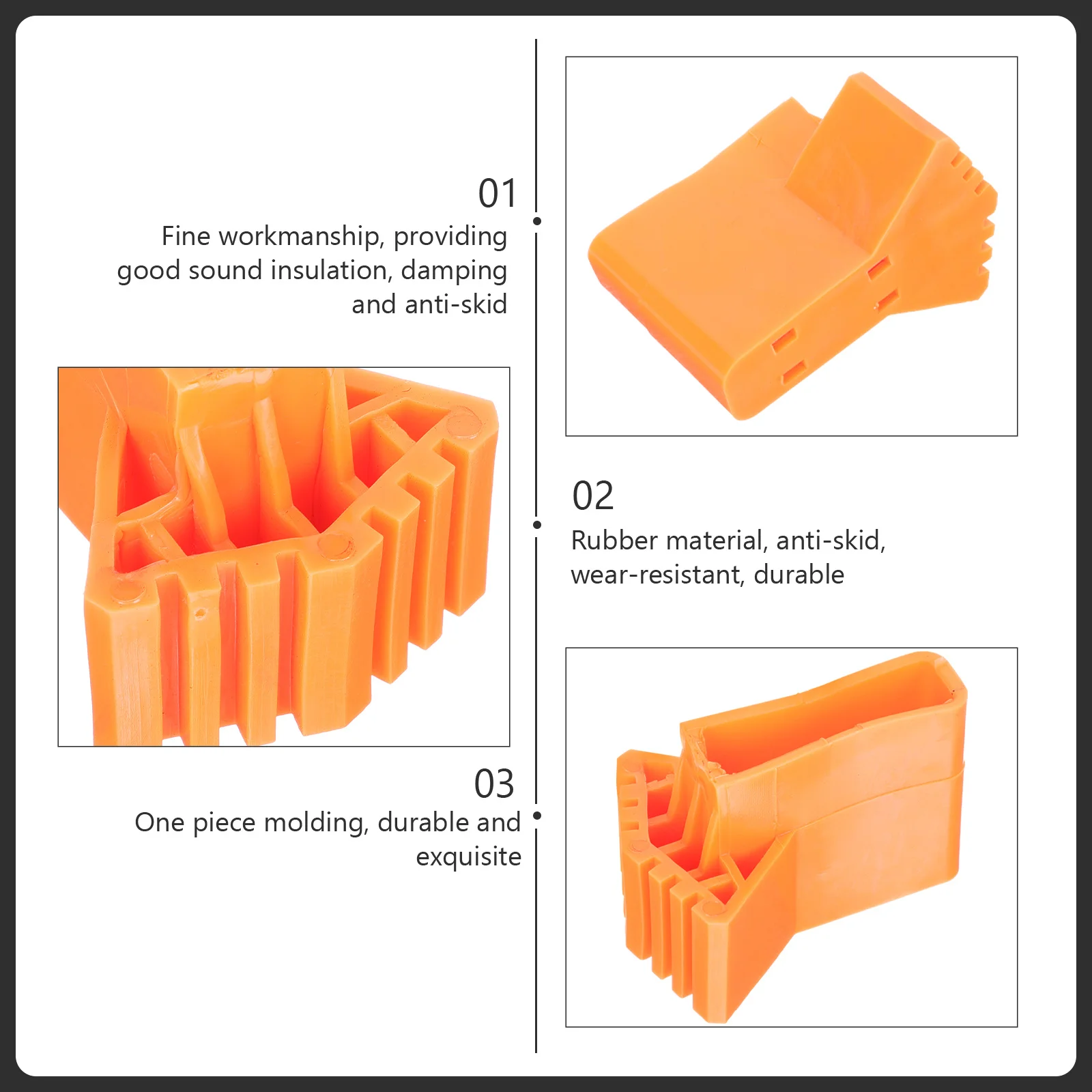 01
Fine workmanship, providing good sound insulation, damping and anti-skid

02
Rubber material, anti-skid, wear-resistant, durable

03
One piece molding, durable and exquisite