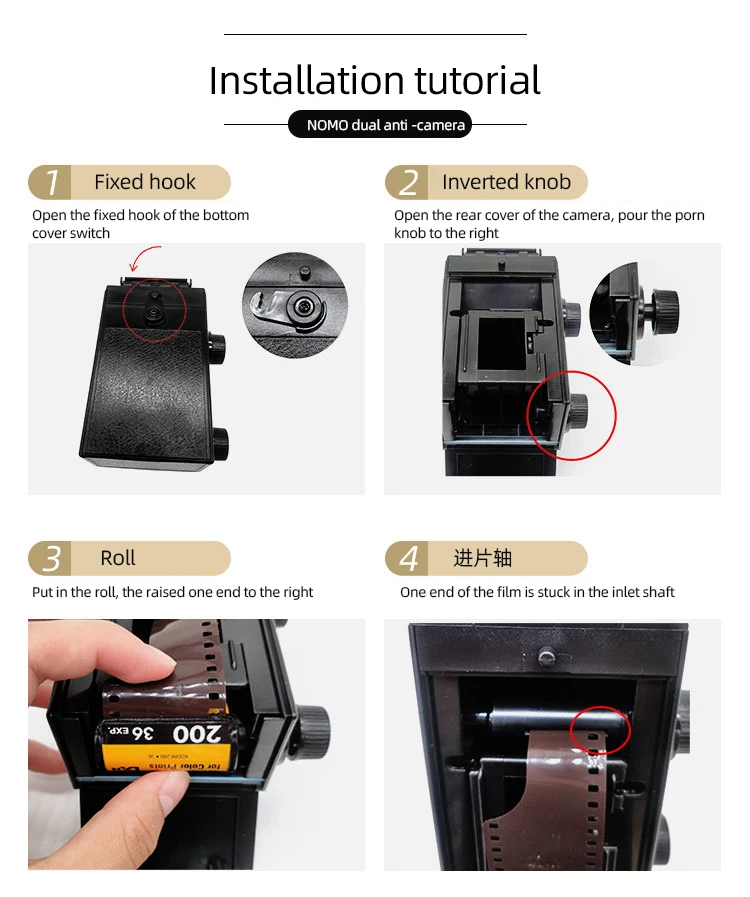 Installation tutorial

NOMO dual anti -camera

1 Fixed hook

Open the fixed hook of the bottom cover switch

2 Inverted knob

Open the rear cover of the camera, pour the porn knob to the right

3 Roll

Put in the roll, the raised one end to the right

200 36 EXP.

for Color Prints

4 进片轴

One end of the film is stuck in the inlet shaft