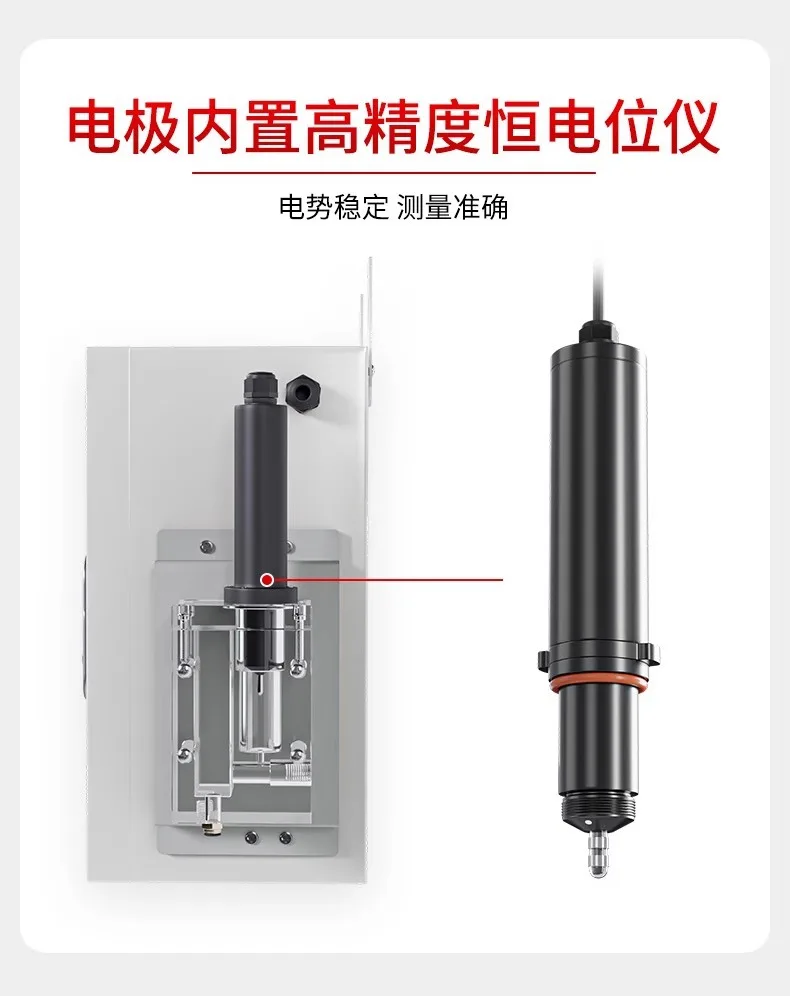 电极内置高精度恒电位仪

电势稳定 测量准确