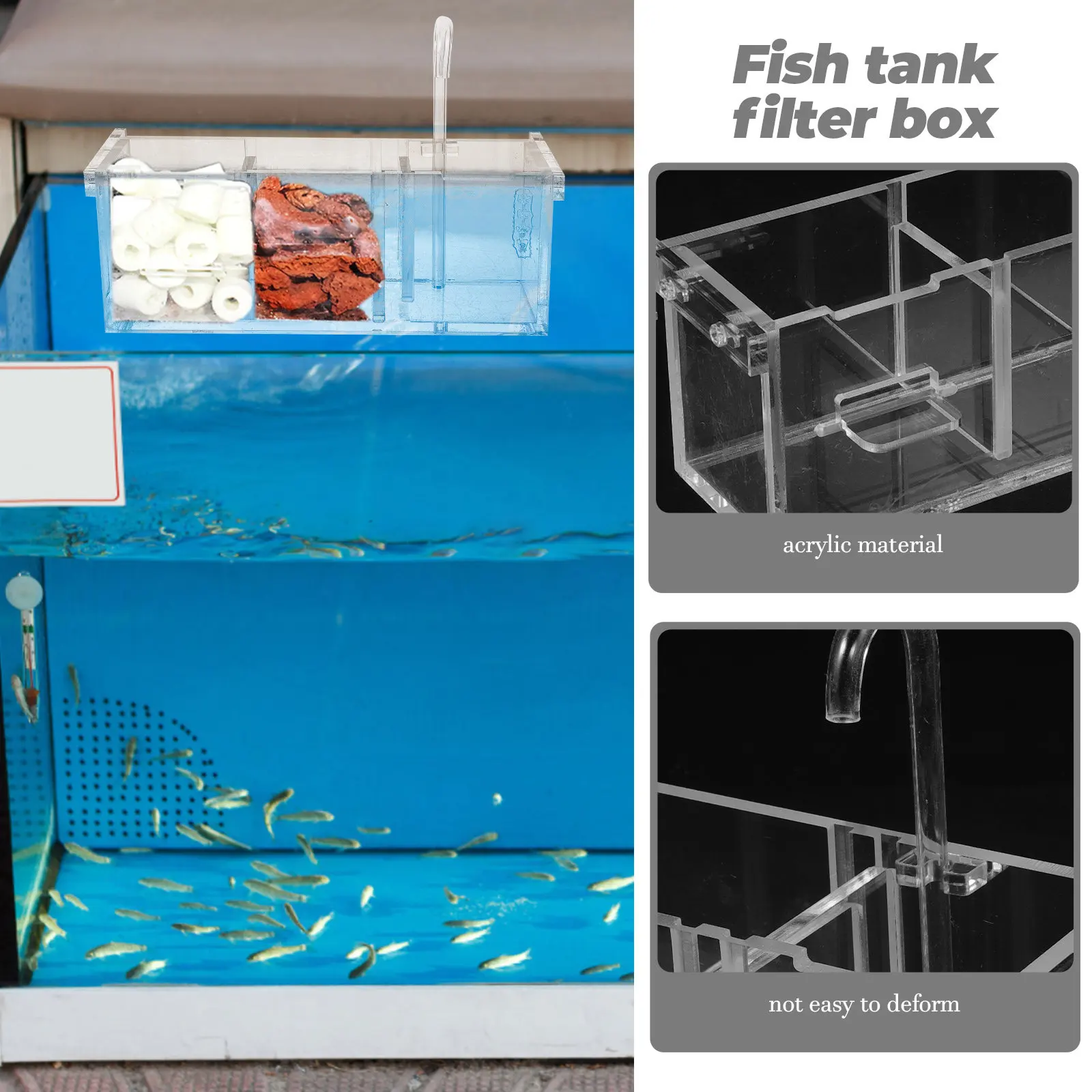 Fish tank filter box

acrylic material

not easy to deform