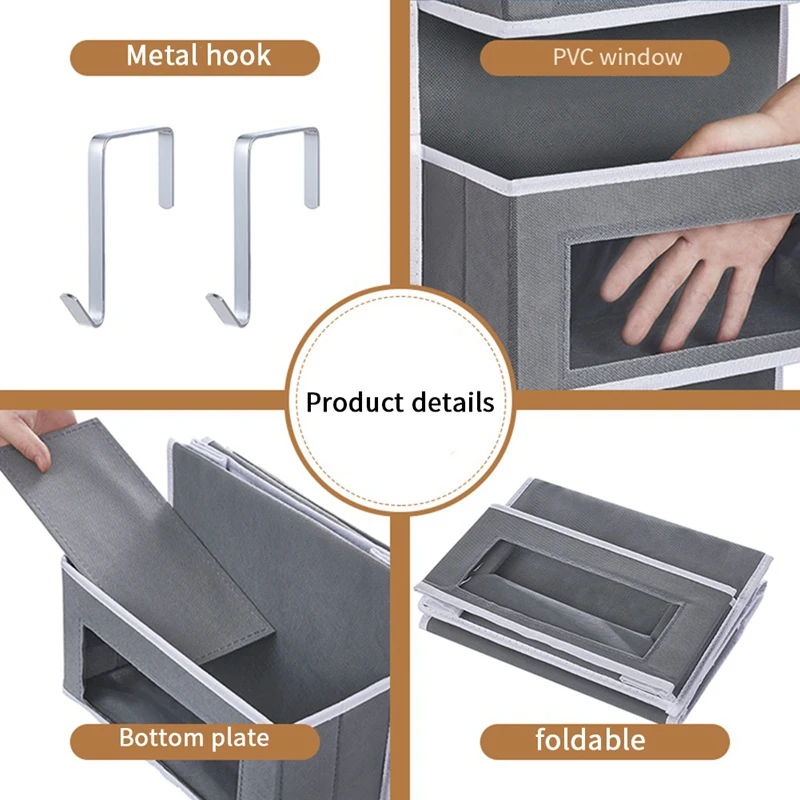 Metal hook

PVC window

Product details

Bottom plate

foldable