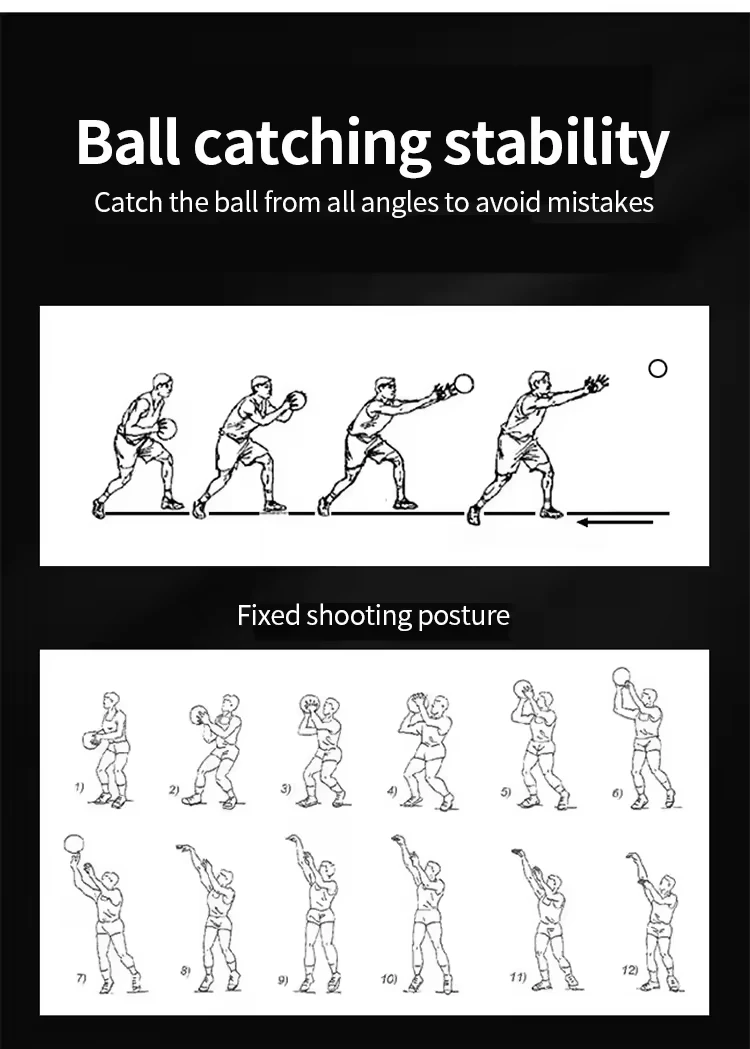 Ball catching stability

Catch the ball from all angles to avoid mistakes

Fixed shooting posture

1)
2)
3)
4)
5)
6)
7)
8)
9)
10)
11)
12)