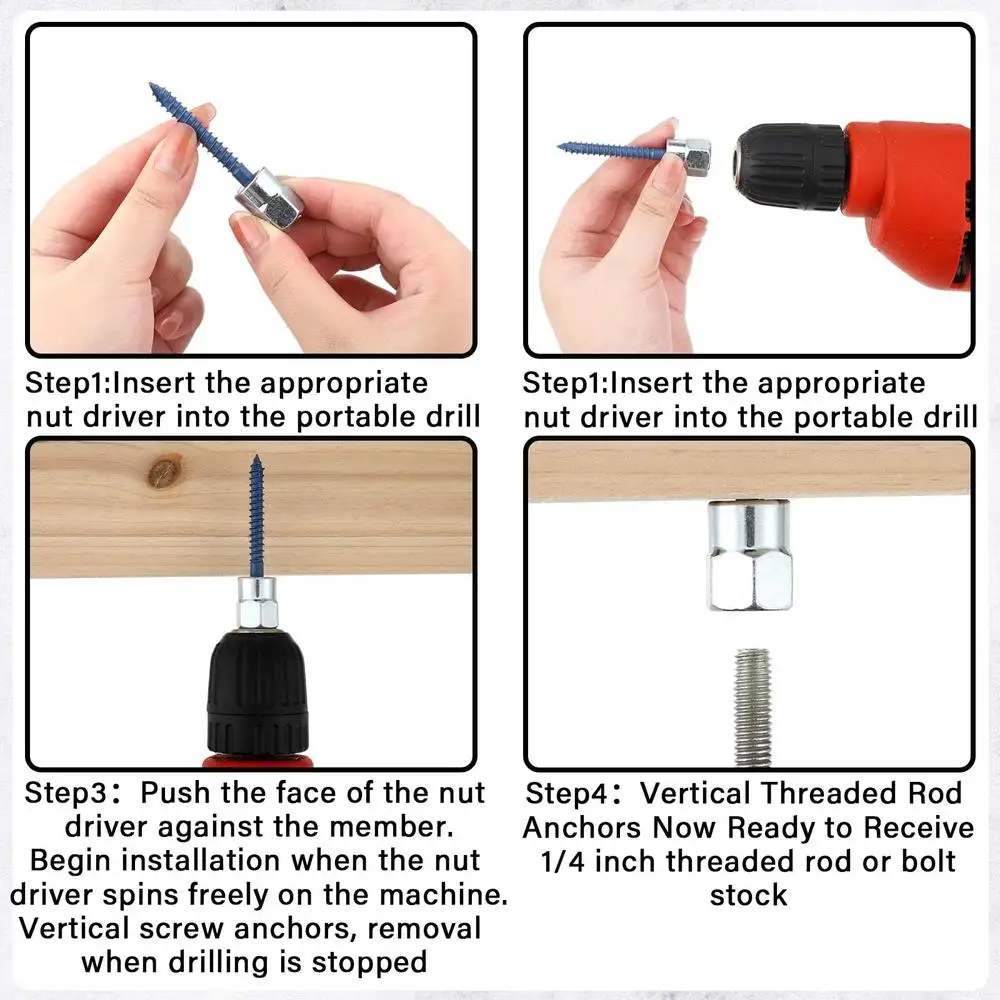 Step1:Insert the appropriate nut driver into the portable drill

Step1:Insert the appropriate nut driver into the portable drill

Step3: Push the face of the nut driver against the member. Begin installation when the nut driver spins freely on the machine. Vertical screw anchors, removal when drilling is stopped

Step4: Vertical Threaded Rod Anchors Now Ready to Receive 1/4 inch threaded rod or bolt stock