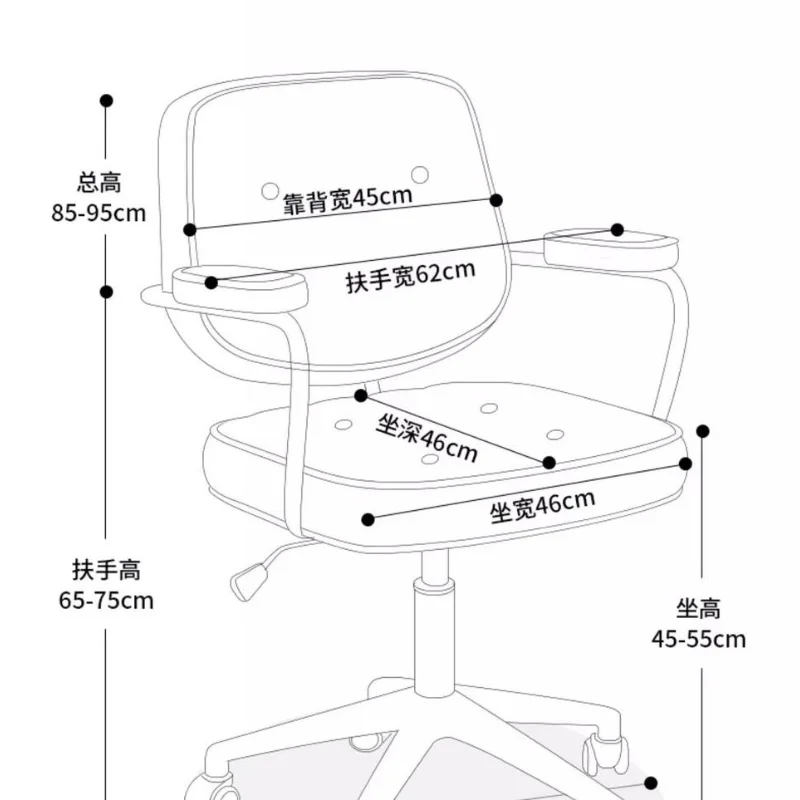 总高
85-95cm

靠背宽45cm

扶手宽62cm

坐深46cm

坐宽46cm

扶手高
65-75cm

坐高
45-55cm