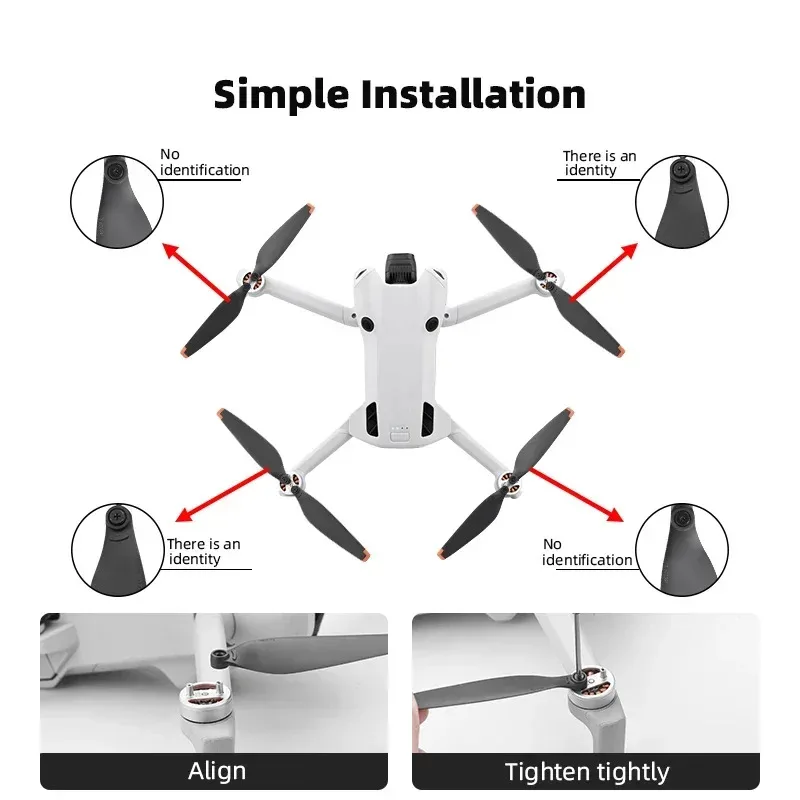 Simple Installation

No identification

There is an identity

There is an identity

No identification

Align

Tighten tightly