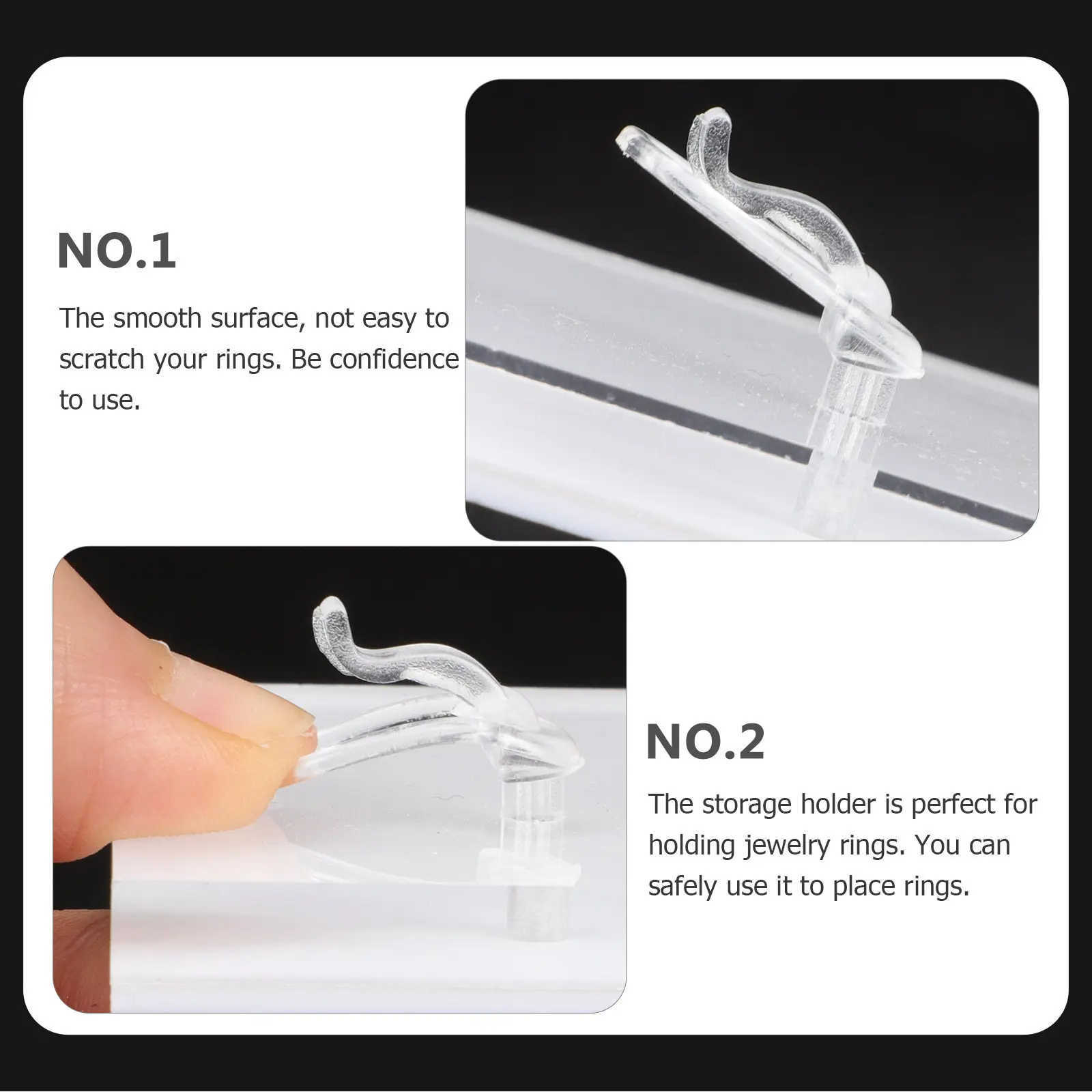 NO.1

The smooth surface, not easy to scratch your rings. Be confidence to use.

NO.2

The storage holder is perfect for holding jewelry rings. You can safely use it to place rings.