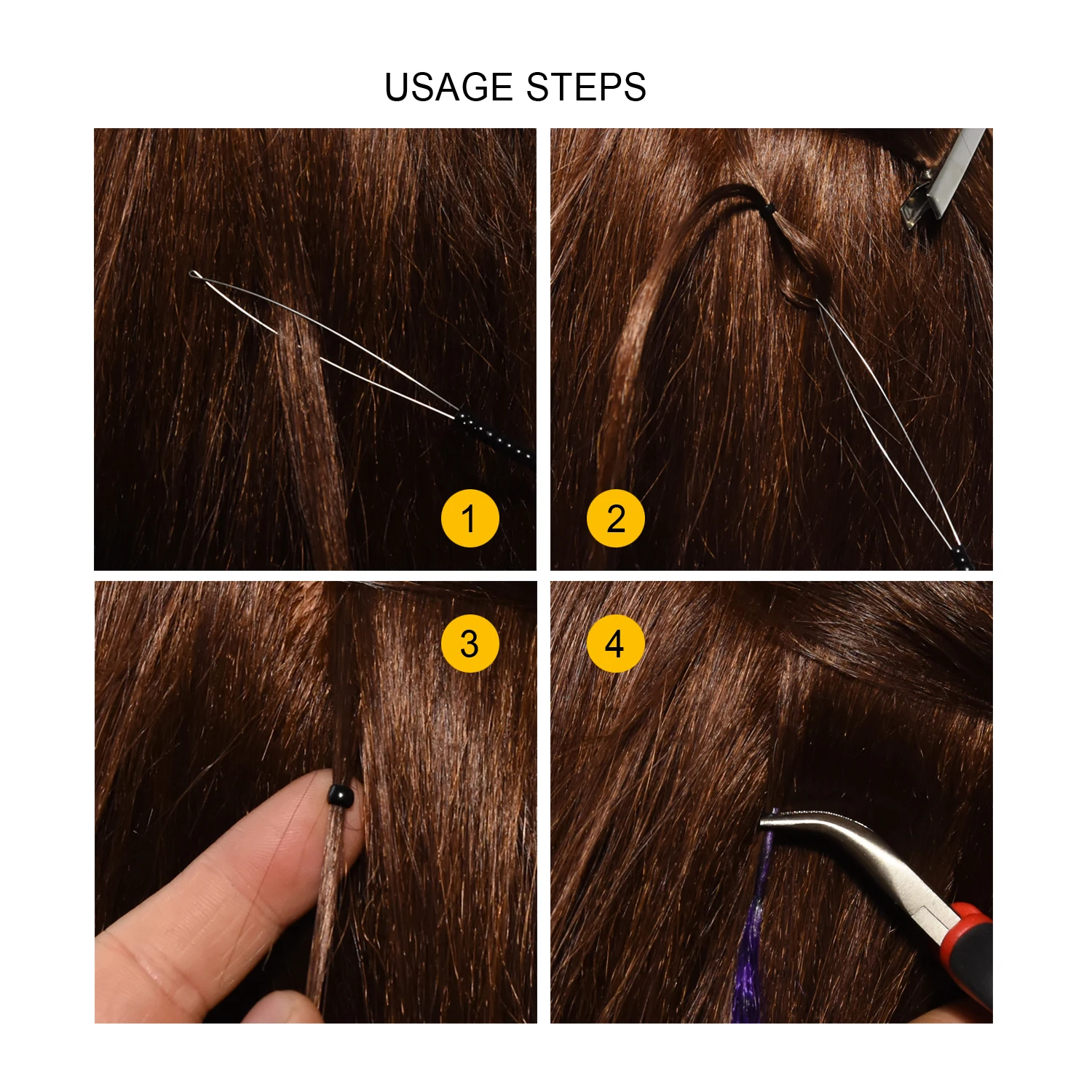 USAGE STEPS

1

2

3

4