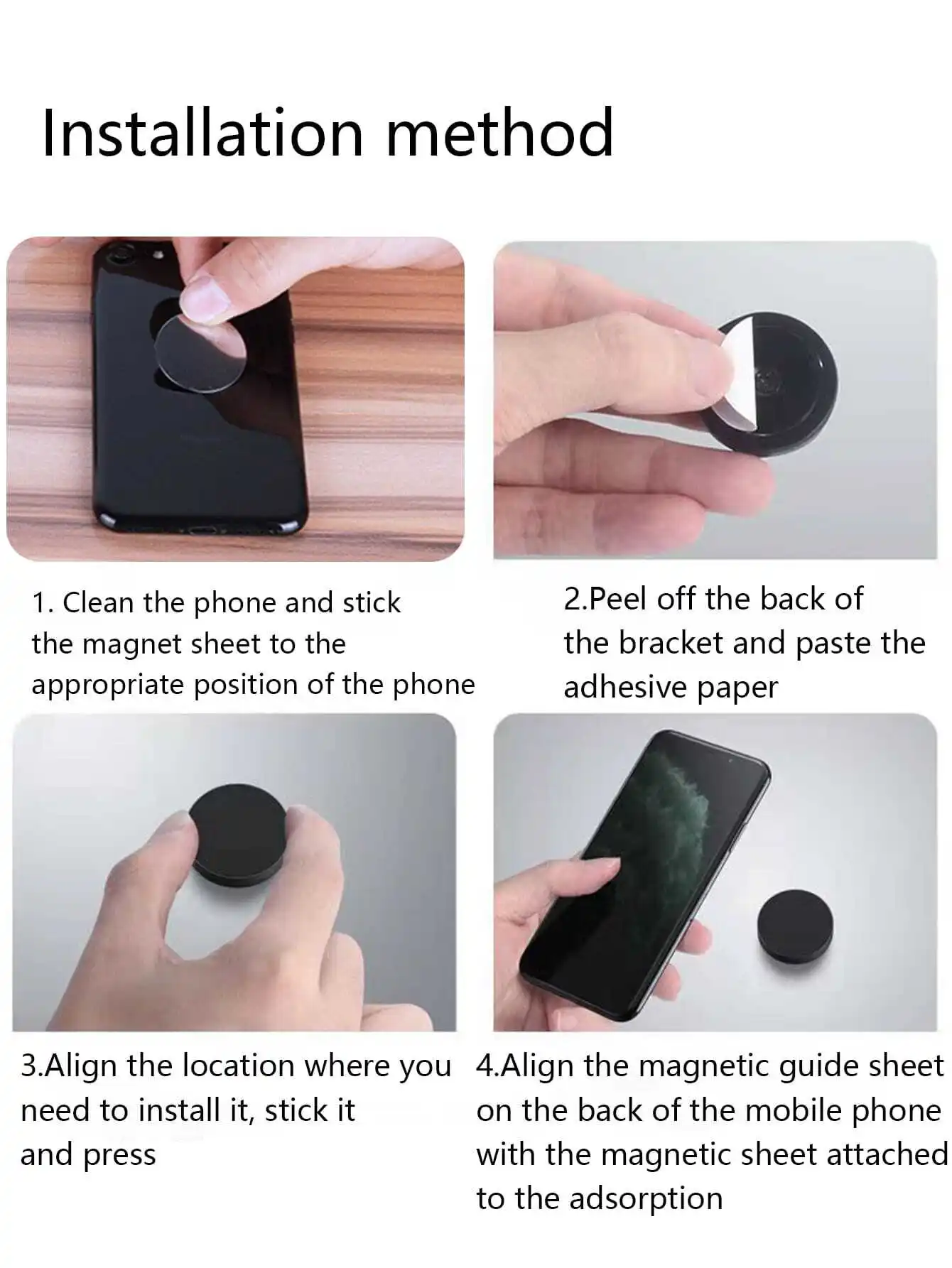 Installation method

1. Clean the phone and stick the magnet sheet to the appropriate position of the phone

2.Peel off the back of the bracket and paste the adhesive paper

3.Align the location where you need to install it, stick it and press

4.Align the magnetic guide sheet on the back of the mobile phone with the magnetic sheet attached to the adsorption