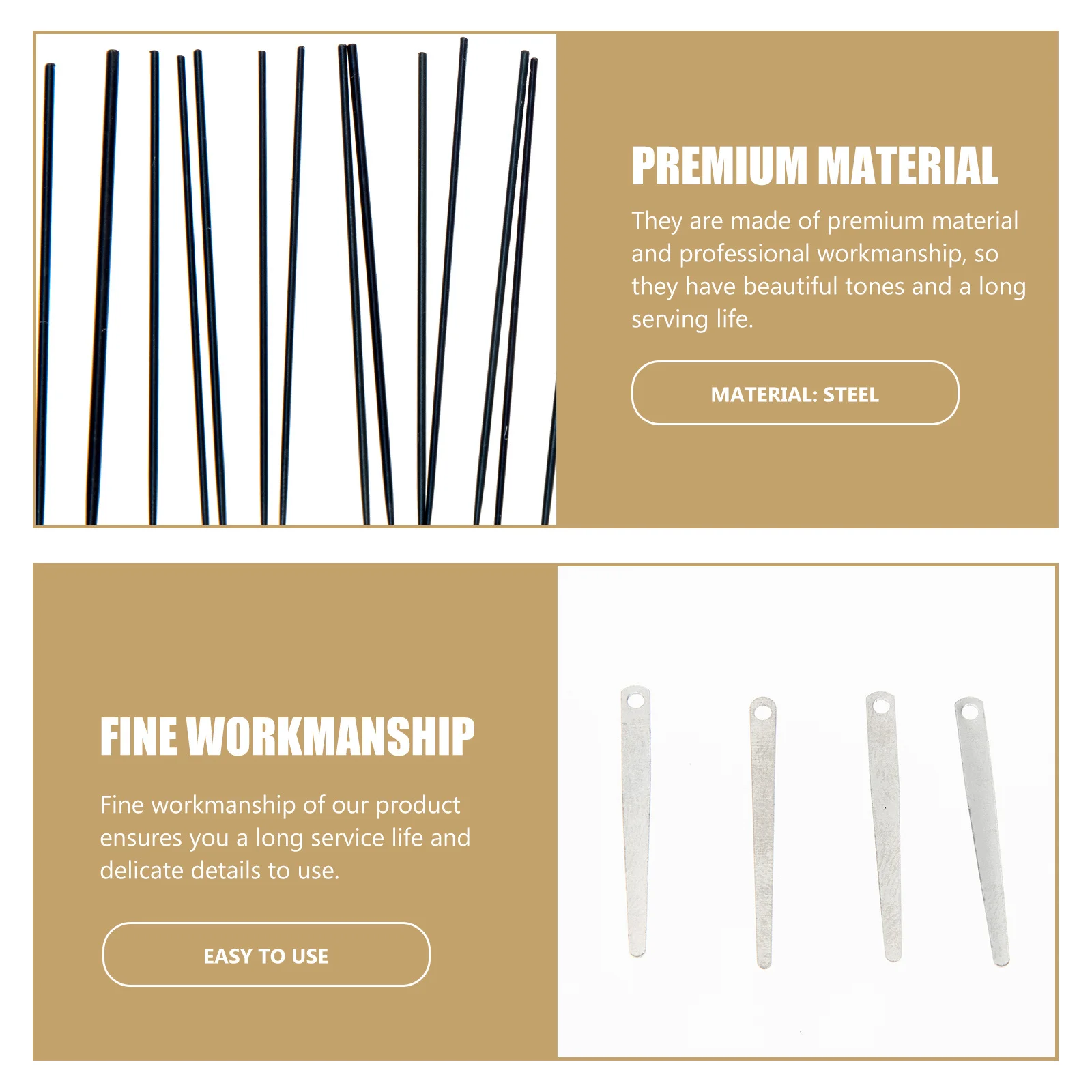 PREMIUM MATERIAL

They are made of premium material and professional workmanship, so they have beautiful tones and a long serving life.

MATERIAL: STEEL

FINE WORKMANSHIP

Fine workmanship of our product ensures you a long service life and delicate details to use.

EASY TO USE