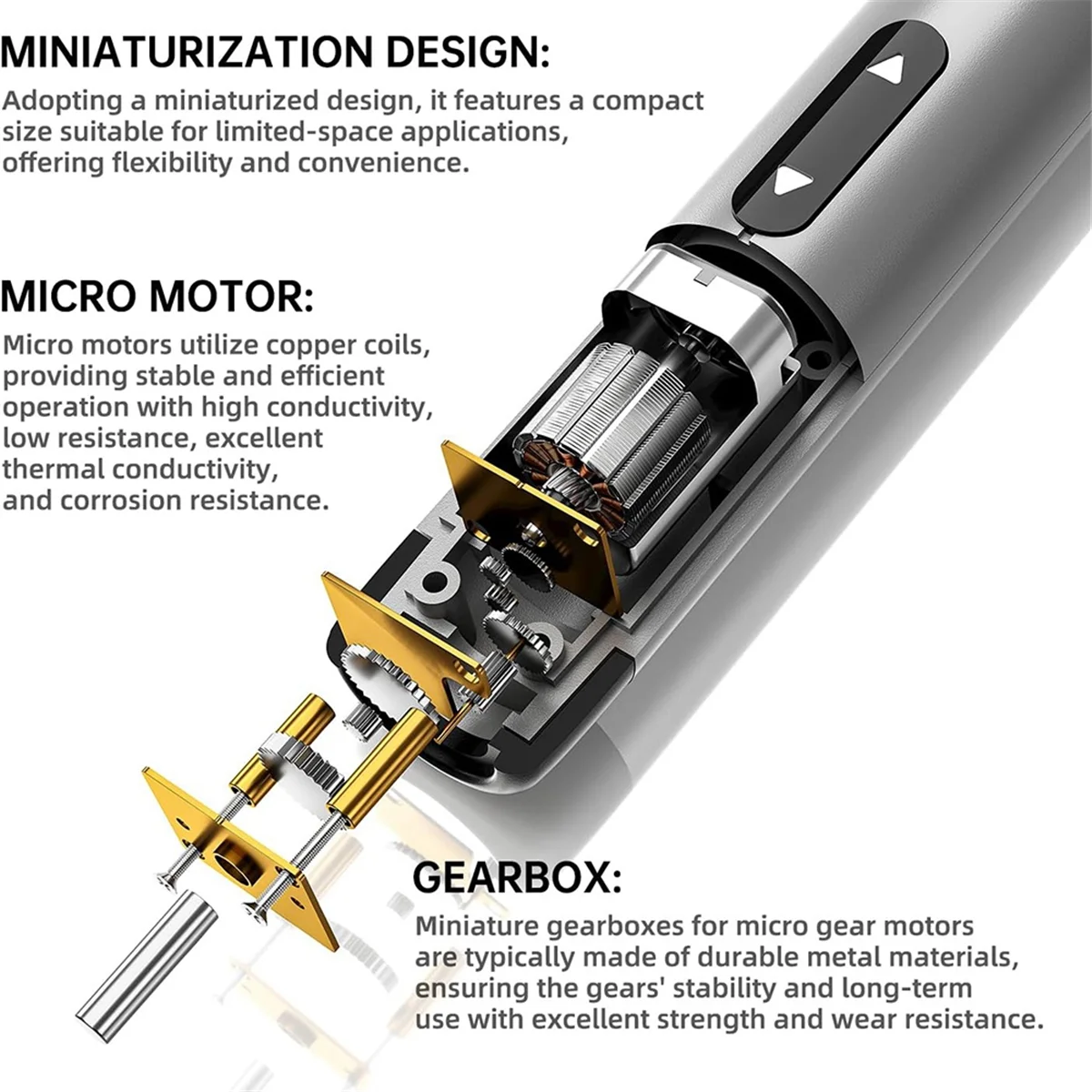 MINIATURIZATION DESIGN:

Adopting a miniaturized design, it features a compact size suitable for limited-space applications, offering flexibility and convenience.

MICRO MOTOR:

Micro motors utilize copper coils, providing stable and efficient operation with high conductivity, low resistance, excellent thermal conductivity, and corrosion resistance.

GEARBOX:

Miniature gearboxes for micro gear motors are typically made of durable metal materials, ensuring the gears' stability and long-term use with excellent strength and wear resistance.