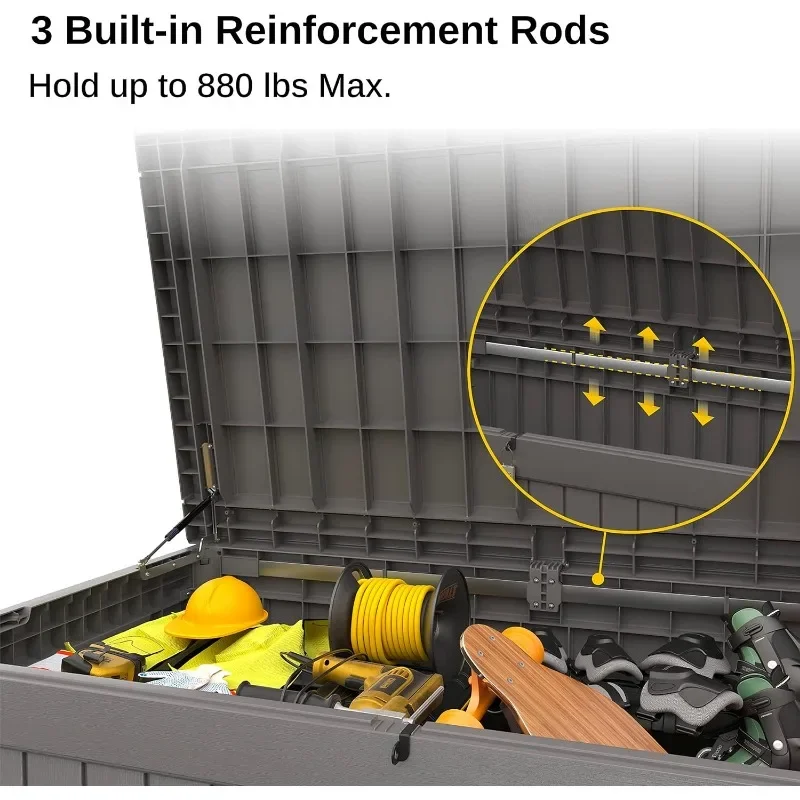 3 Built-in Reinforcement Rods

Hold up to 880 lbs Max.