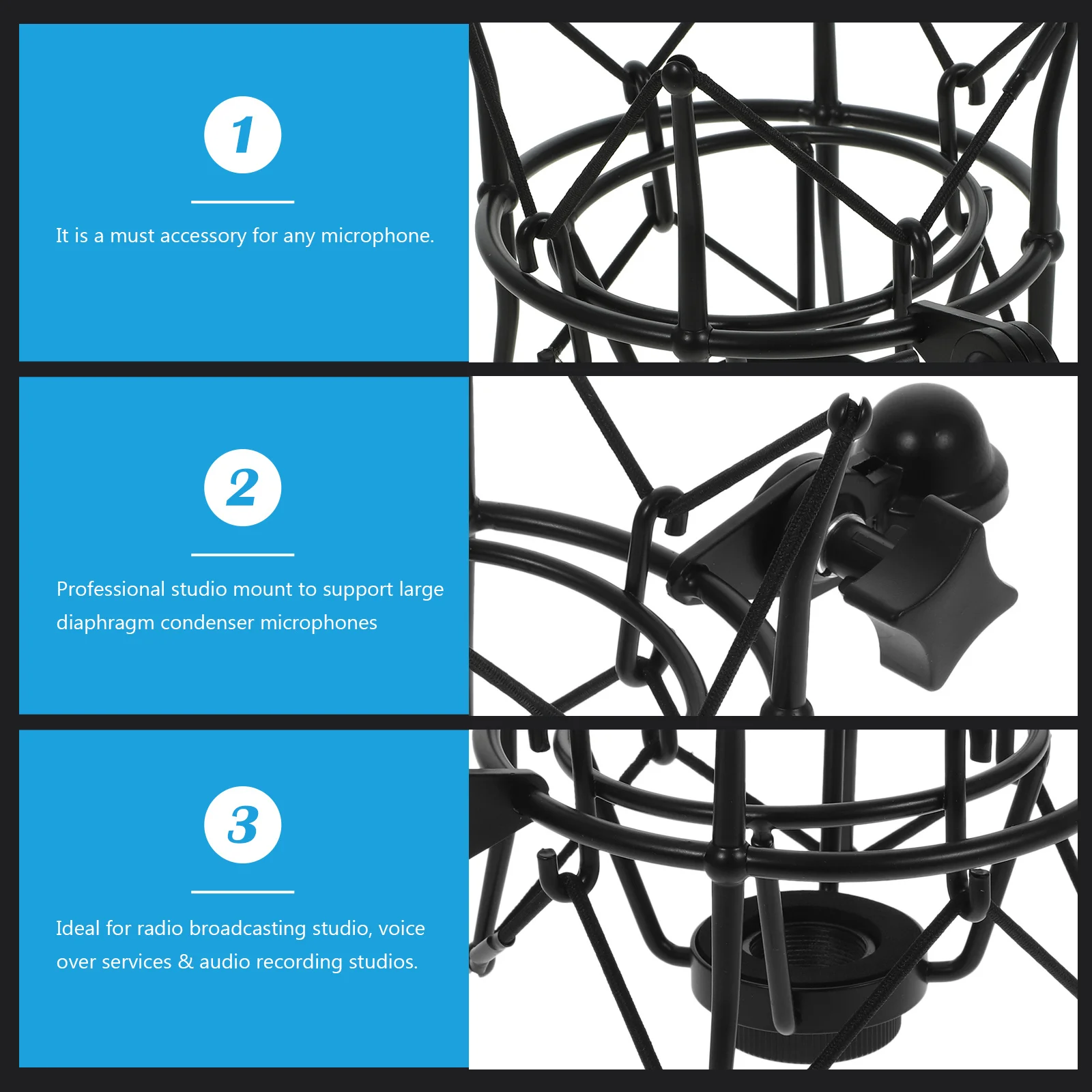 1

It is a must accessory for any microphone.

2

Professional studio mount to support large diaphragm condenser microphones

3

Ideal for radio broadcasting studio, voice over services & audio recording studios.