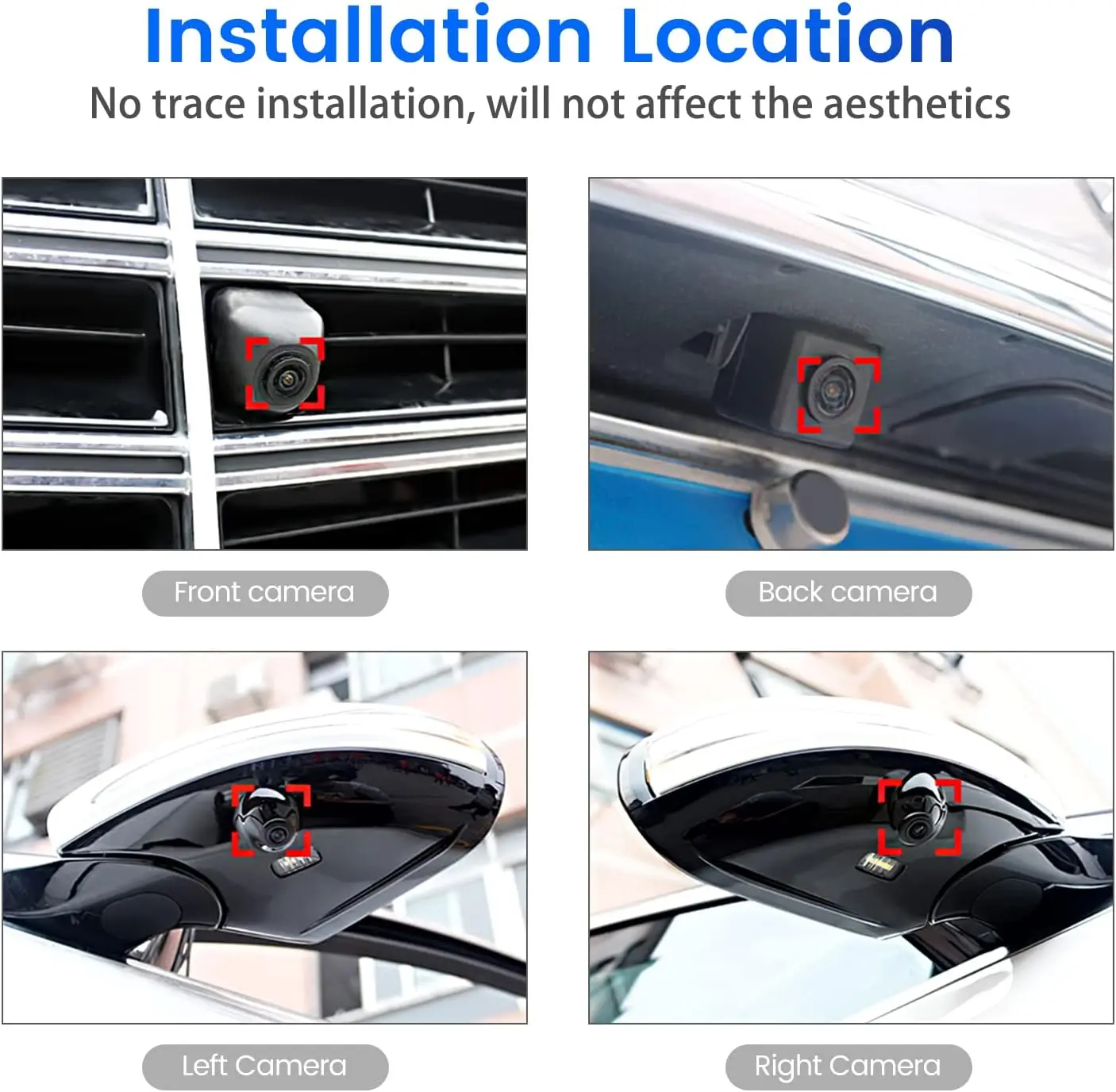 Installation Location
No trace installation, will not affect the aesthetics

Front camera

Back camera

Left Camera

Right Camera