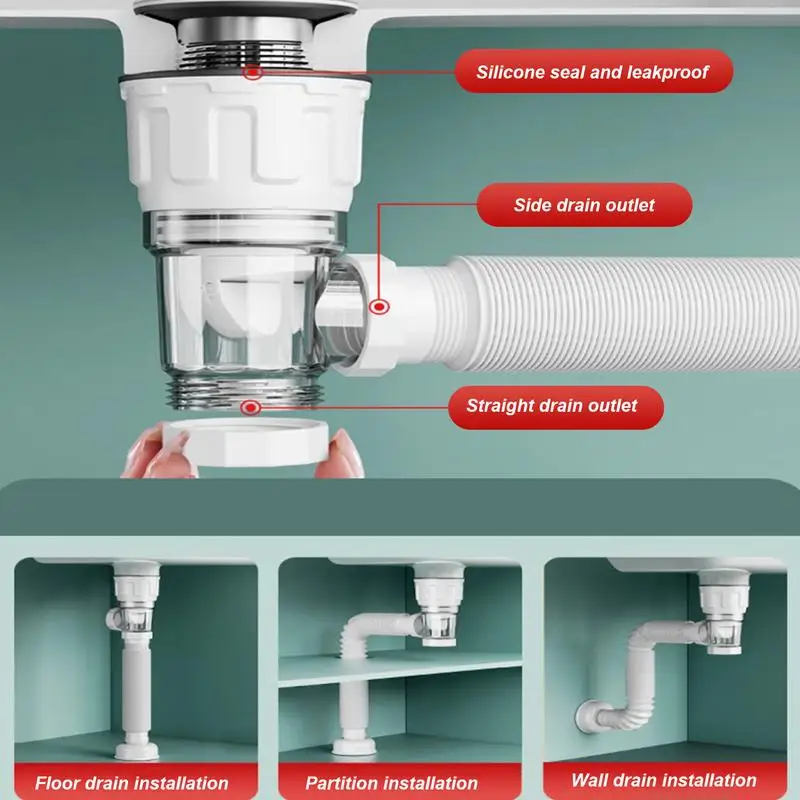 Silicone seal and leakproof

Side drain outlet

Straight drain outlet

Floor drain installation

Partition installation

Wall drain installation