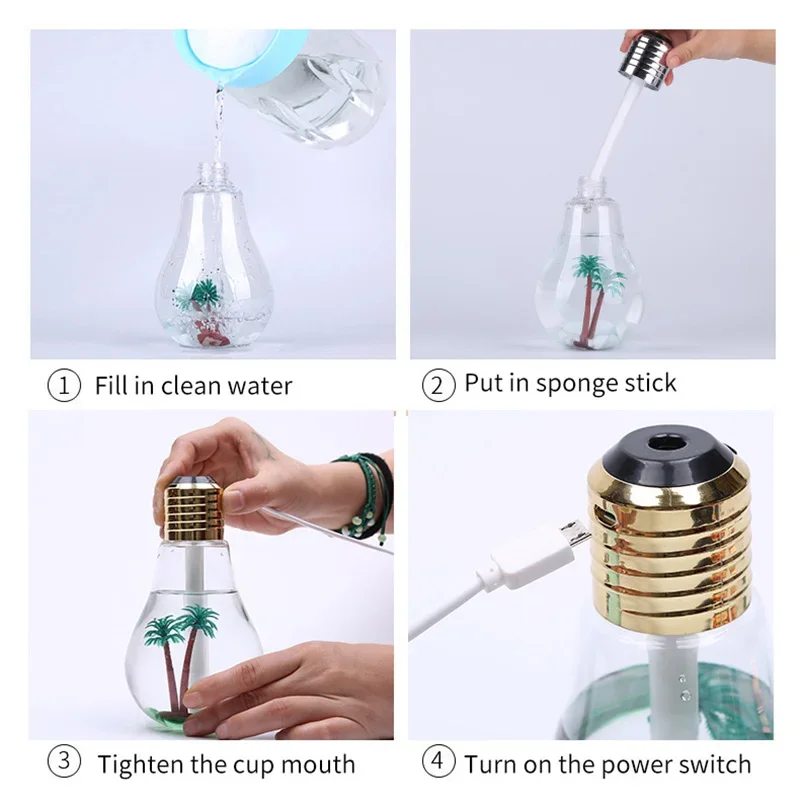 ① Fill in clean water

② Put in sponge stick

③ Tighten the cup mouth

④ Turn on the power switch