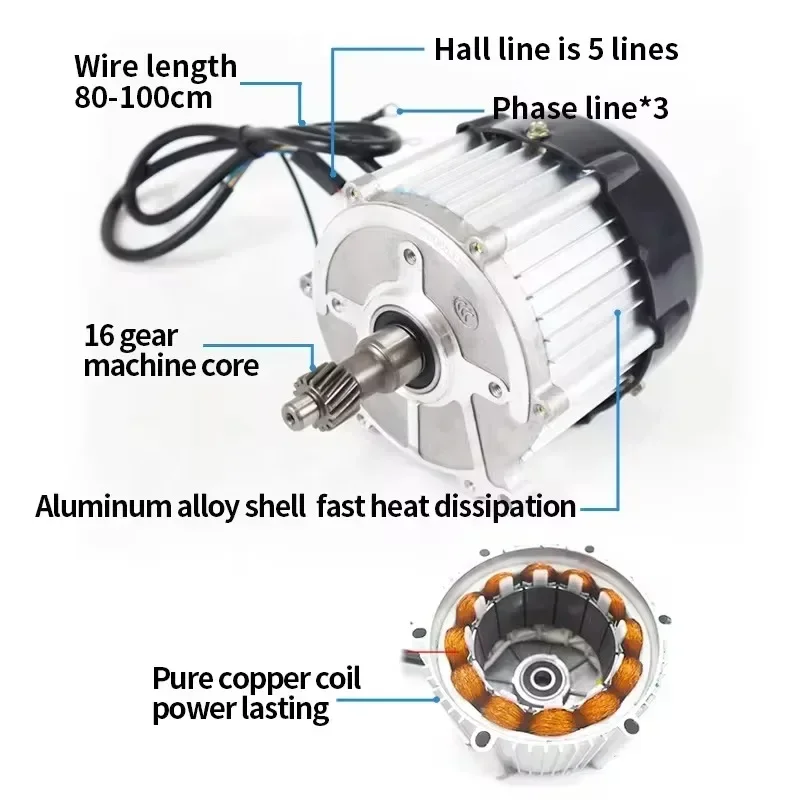 Wire length
80-100cm

Hall line is 5 lines

Phase line*3

16 gear
machine core

Aluminum alloy shell fast heat dissipation

Pure copper coil
power lasting