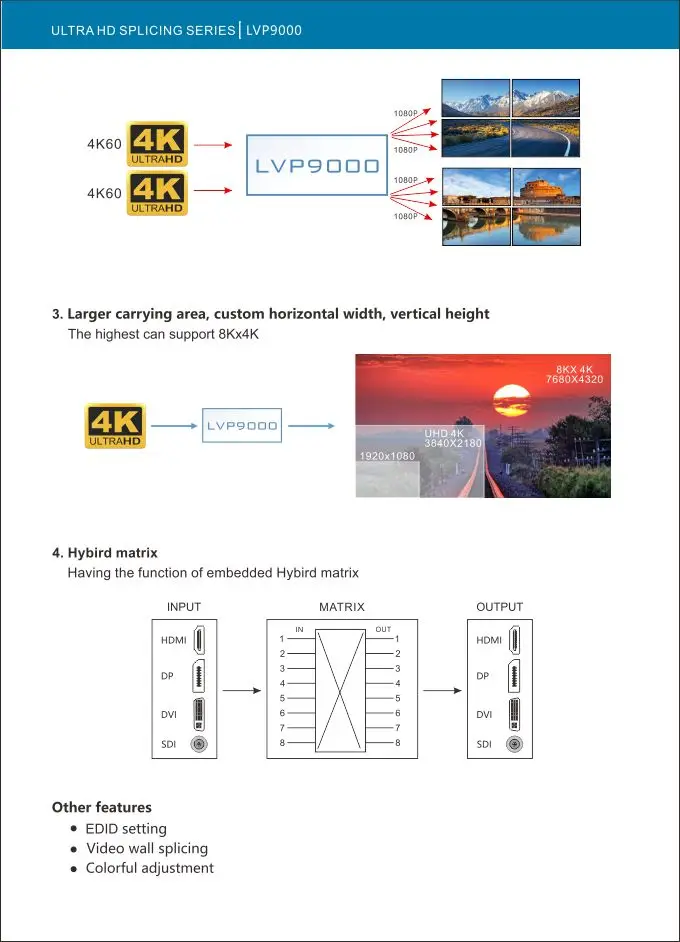 ULTRA HD SPLICING SERIES | LVP9000

4K60 4K ULTRAHD

4K60 4K ULTRAHD

LVP9000

1080P
1080P
1080P
1080P

3. Larger carrying area, custom horizontal width, vertical height
The highest can support 8Kx4K

4K ULTRAHD

LVP9000

8KX 4K
7680X4320

UHD 4K
3840X2180

1920x1080

4. Hybird matrix
Having the function of embedded Hybird matrix

INPUT

HDMI
DP
DVI
SDI

MATRIX

IN
OUT
1
2
3
4
5
6
7
8
1
2
3
4
5
6
7
8

OUTPUT

HDMI
DP
DVI
SDI

Other features
• EDID setting
• Video wall splicing
• Colorful adjustment