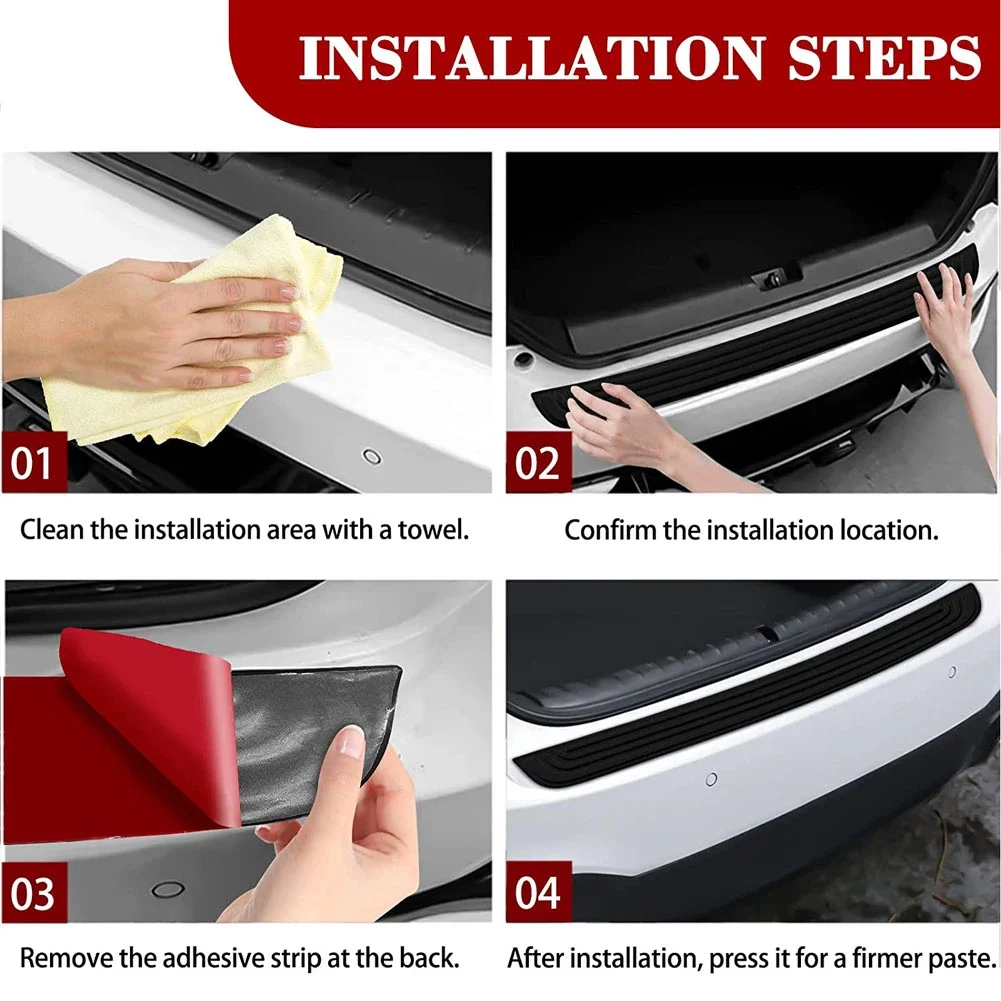 INSTALLATION STEPS

01

Clean the installation area with a towel.

02

Confirm the installation location.

03

Remove the adhesive strip at the back.

04

After installation, press it for a firmer paste.