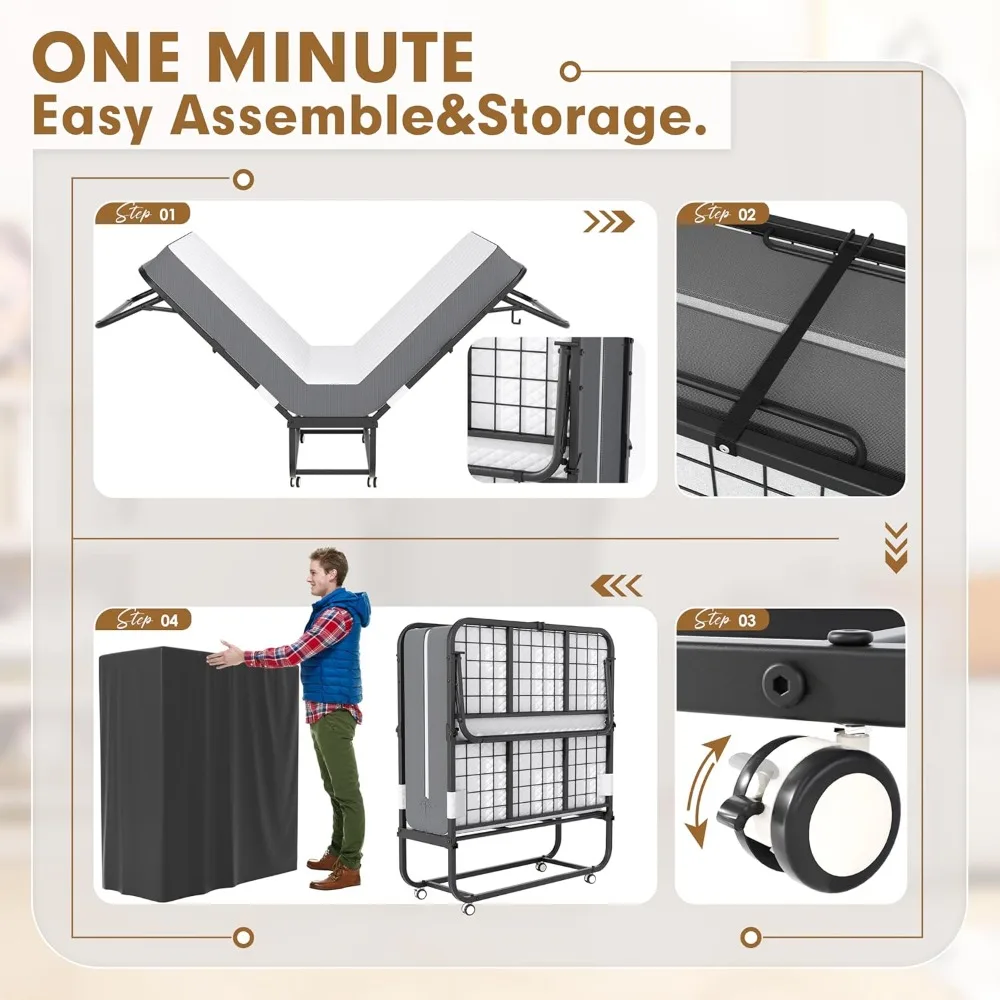 ONE MINUTE
Easy Assemble&Storage.

Step 01

Step 02

Step 04

Step 03