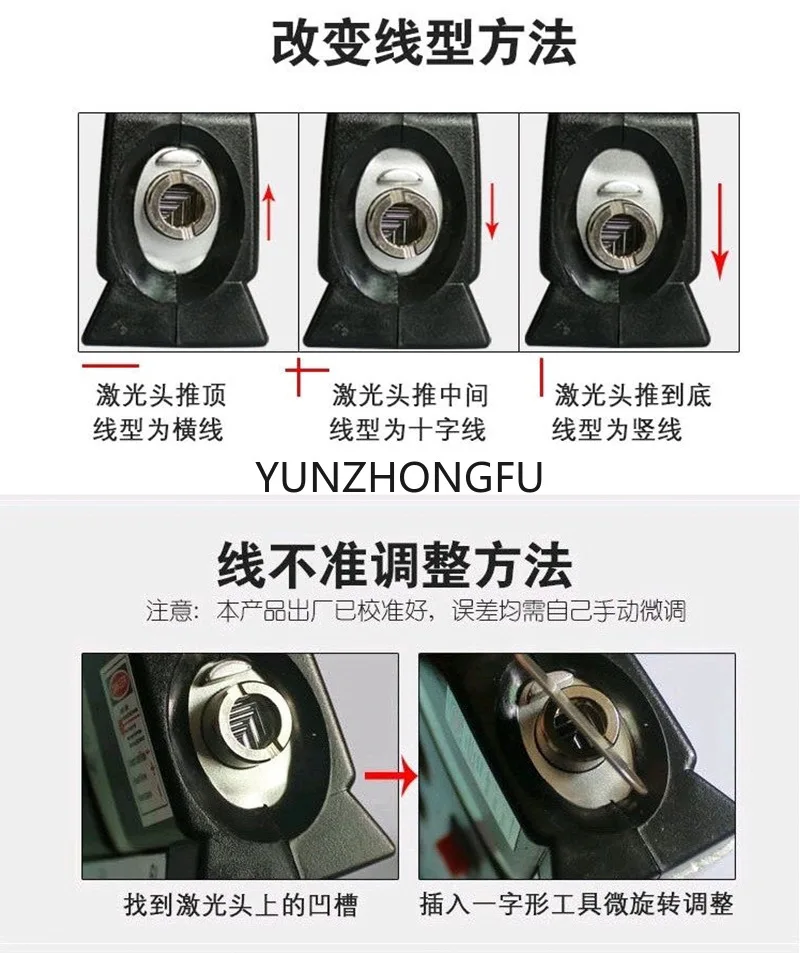 改变线型方法

激光头推顶
线型为横线

激光头推中间
线型为十字线

激光头推到底
线型为竖线

YUNZHONGFU

线不准调整方法

注意：本产品出厂已校准好，误差均需自己手动微调

找到激光头上的凹槽

插入一字形工具微旋转调整