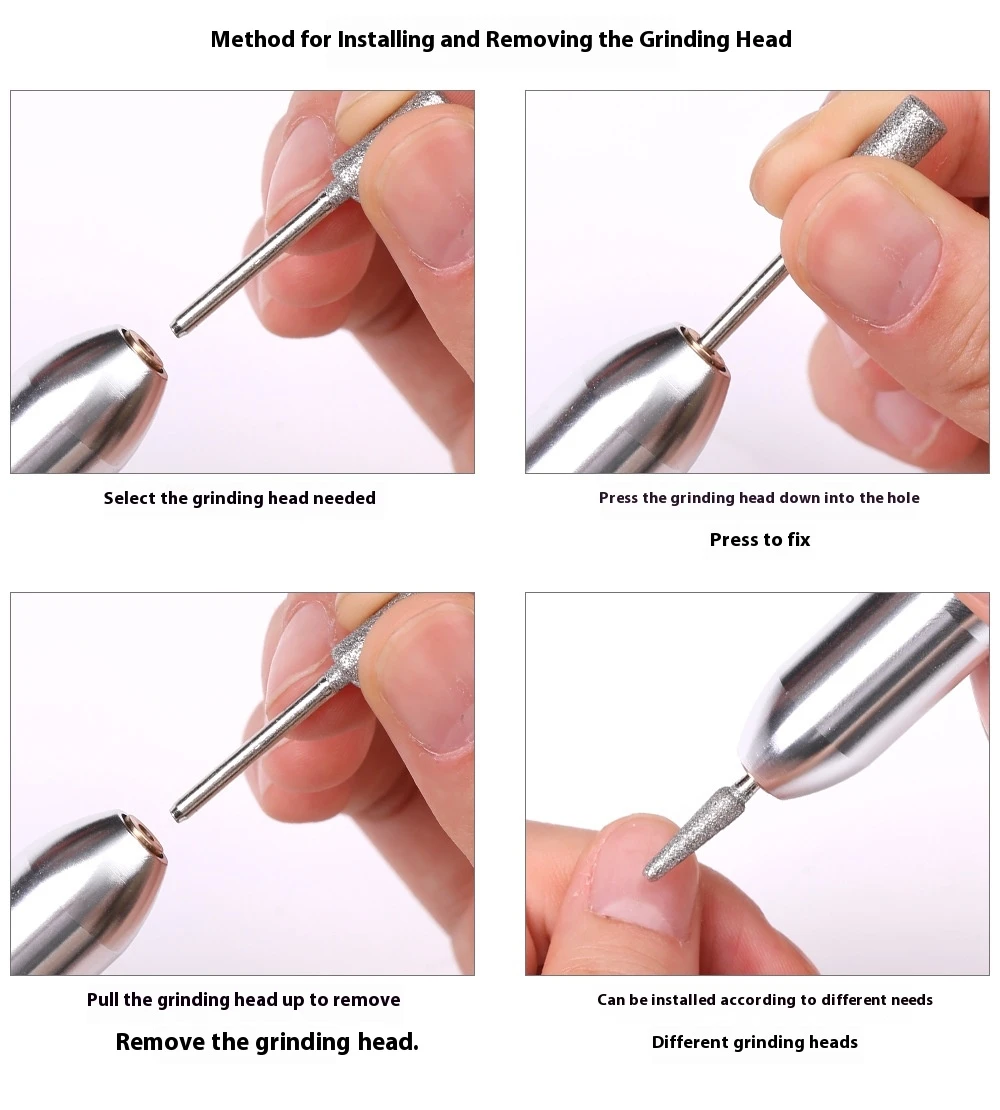 Method for Installing and Removing the Grinding Head

Select the grinding head needed

Press the grinding head down into the hole

Press to fix

Pull the grinding head up to remove

Remove the grinding head.

Can be installed according to different needs

Different grinding heads