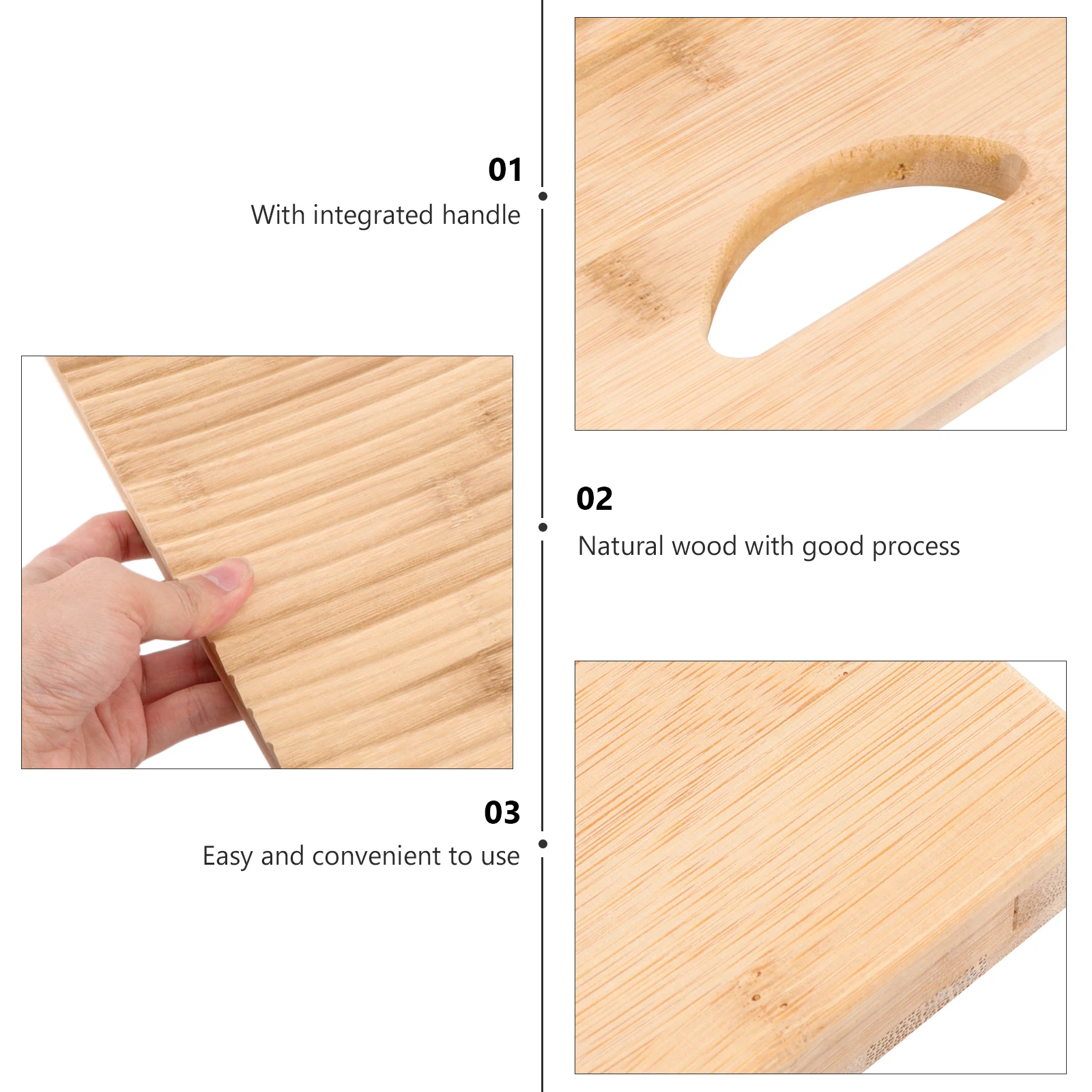 01
With integrated handle

02
Natural wood with good process

03
Easy and convenient to use