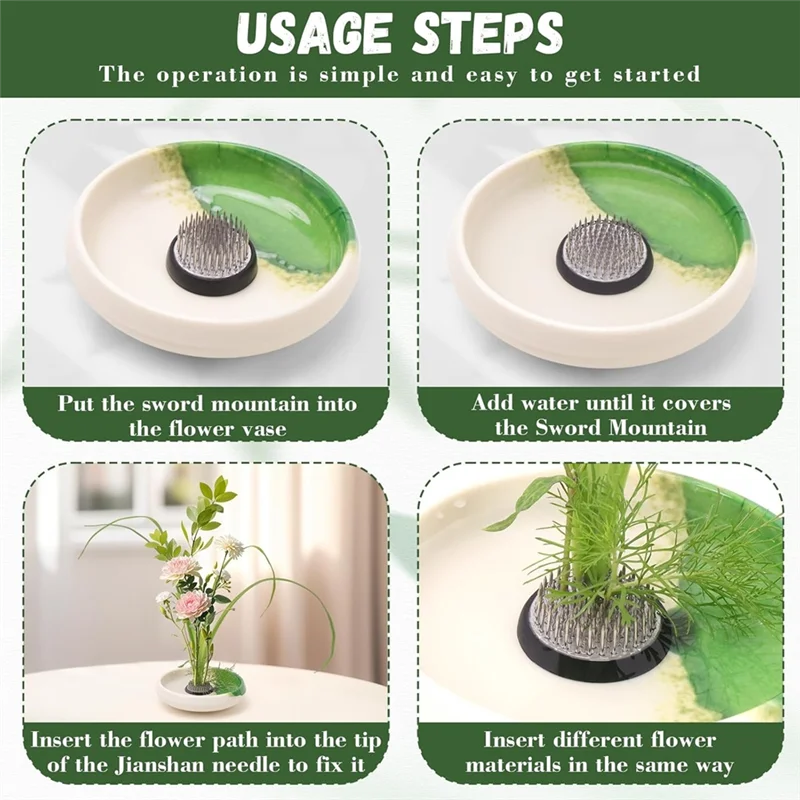 USAGE STEPS
The operation is simple and easy to get started

Put the sword mountain into the flower vase

Add water until it covers the Sword Mountain

Insert the flower path into the tip of the Jianshan needle to fix it

Insert different flower materials in the same way