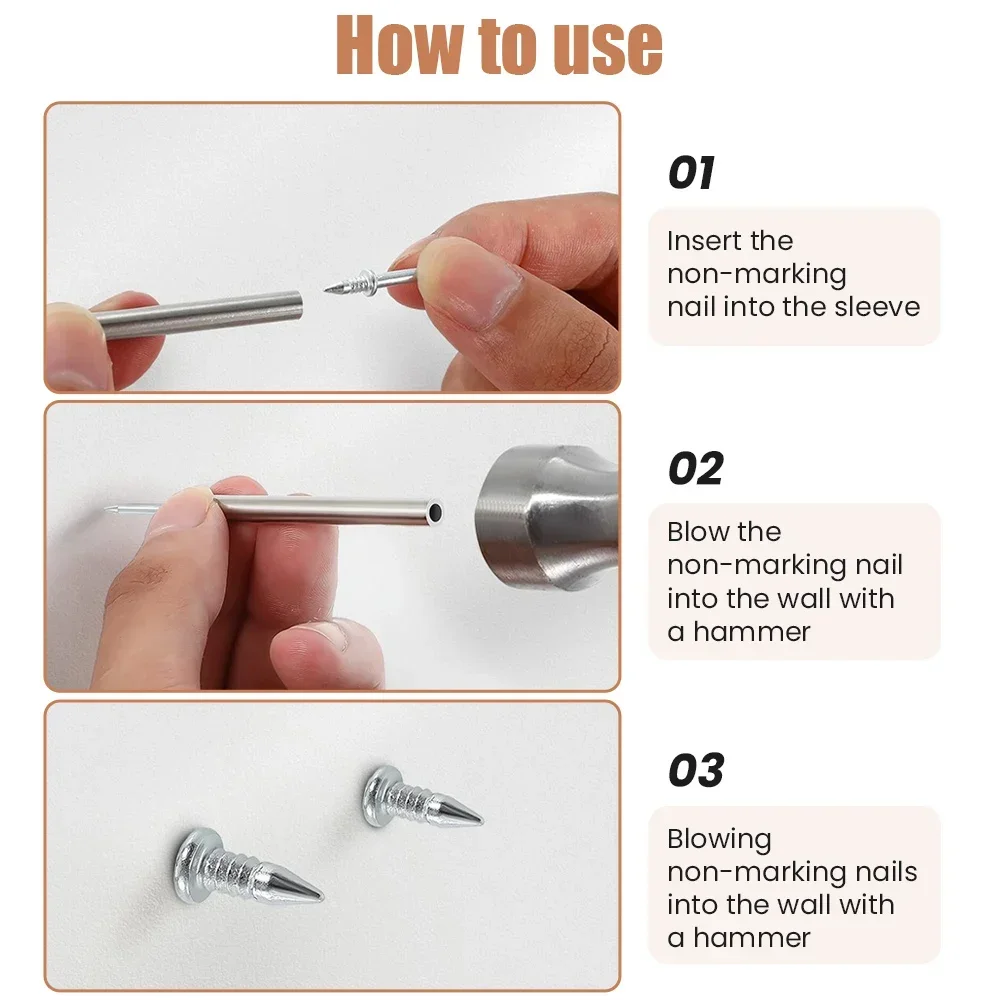 How to use

01

Insert the non-marking nail into the sleeve

02

Blow the non-marking nail into the wall with a hammer

03

Blowing non-marking nails into the wall with a hammer