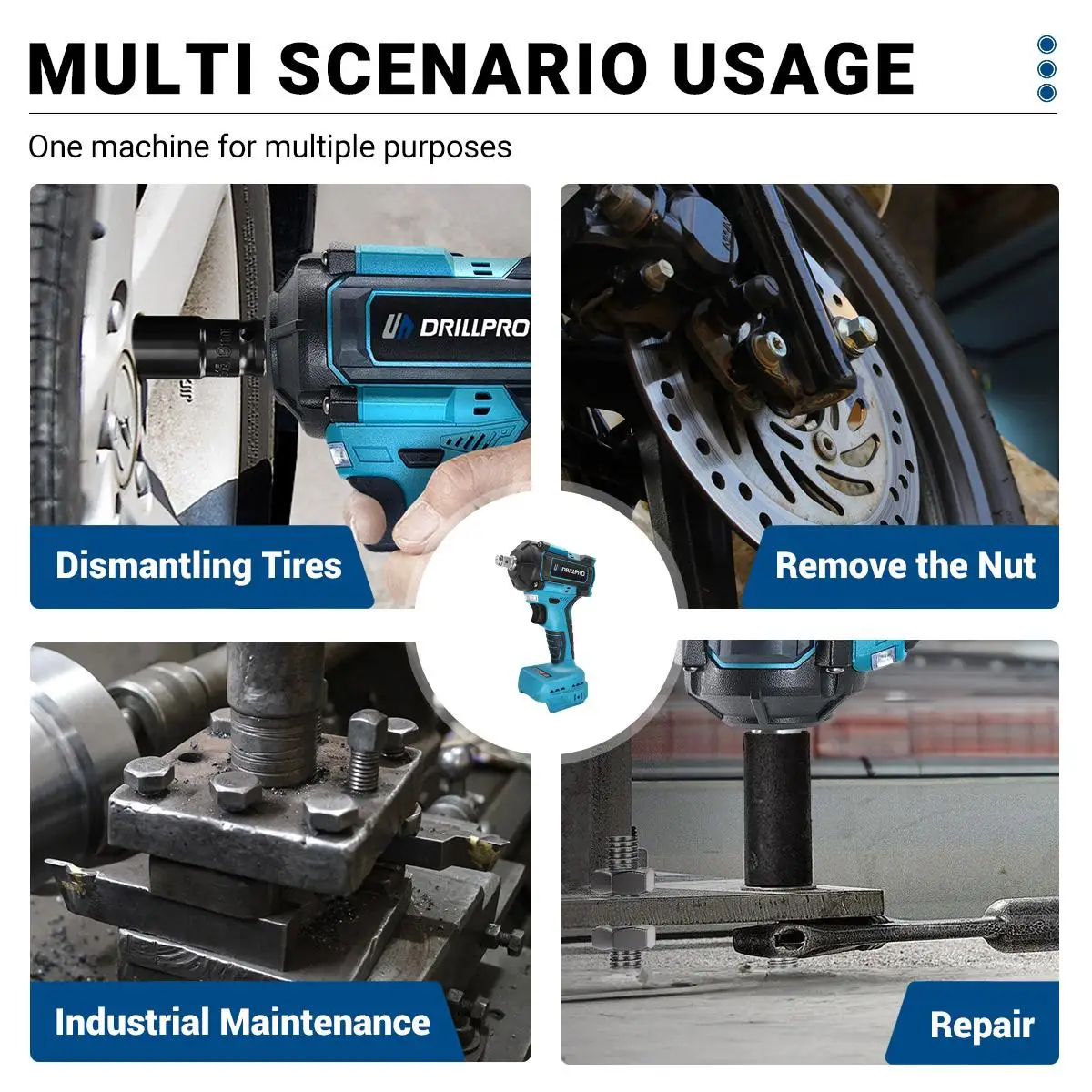 MULTI SCENARIO USAGE

One machine for multiple purposes

DRILLPRO

Dismantling Tires

Remove the Nut

DRILLPRO

Industrial Maintenance

Repair